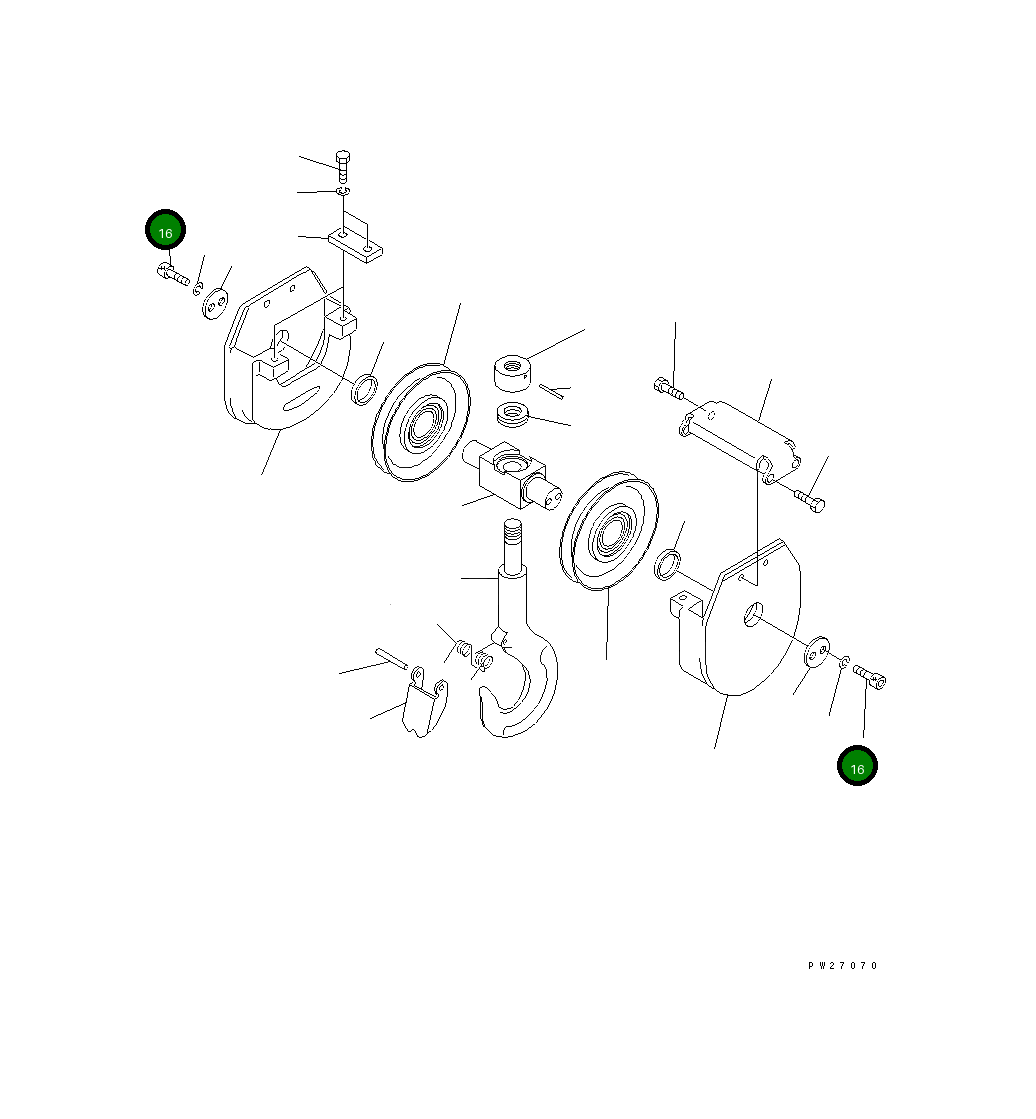 16

16

PW27070