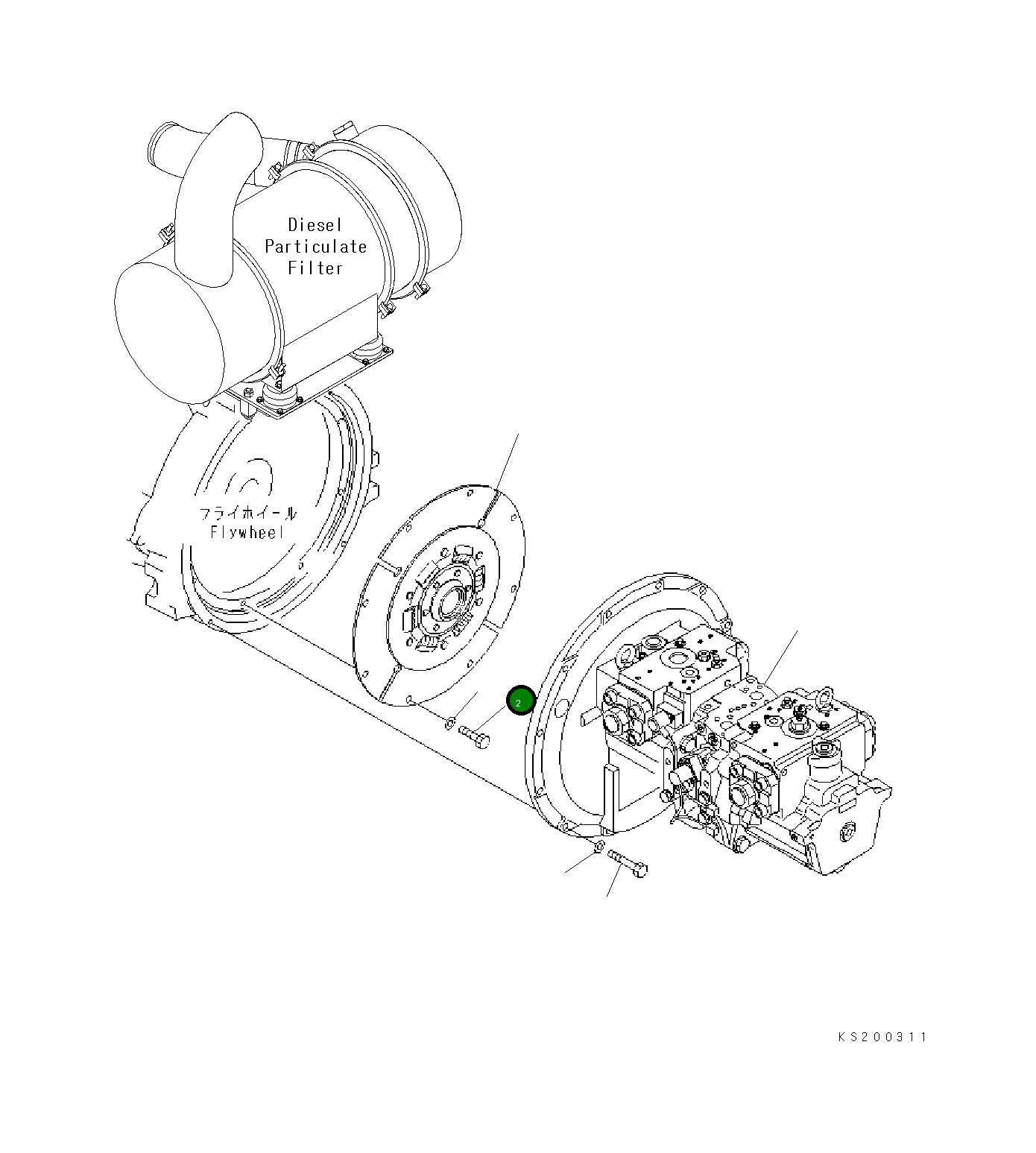 Diesel Particulate Filter

フライホイール
Flywheel

2

KS200311