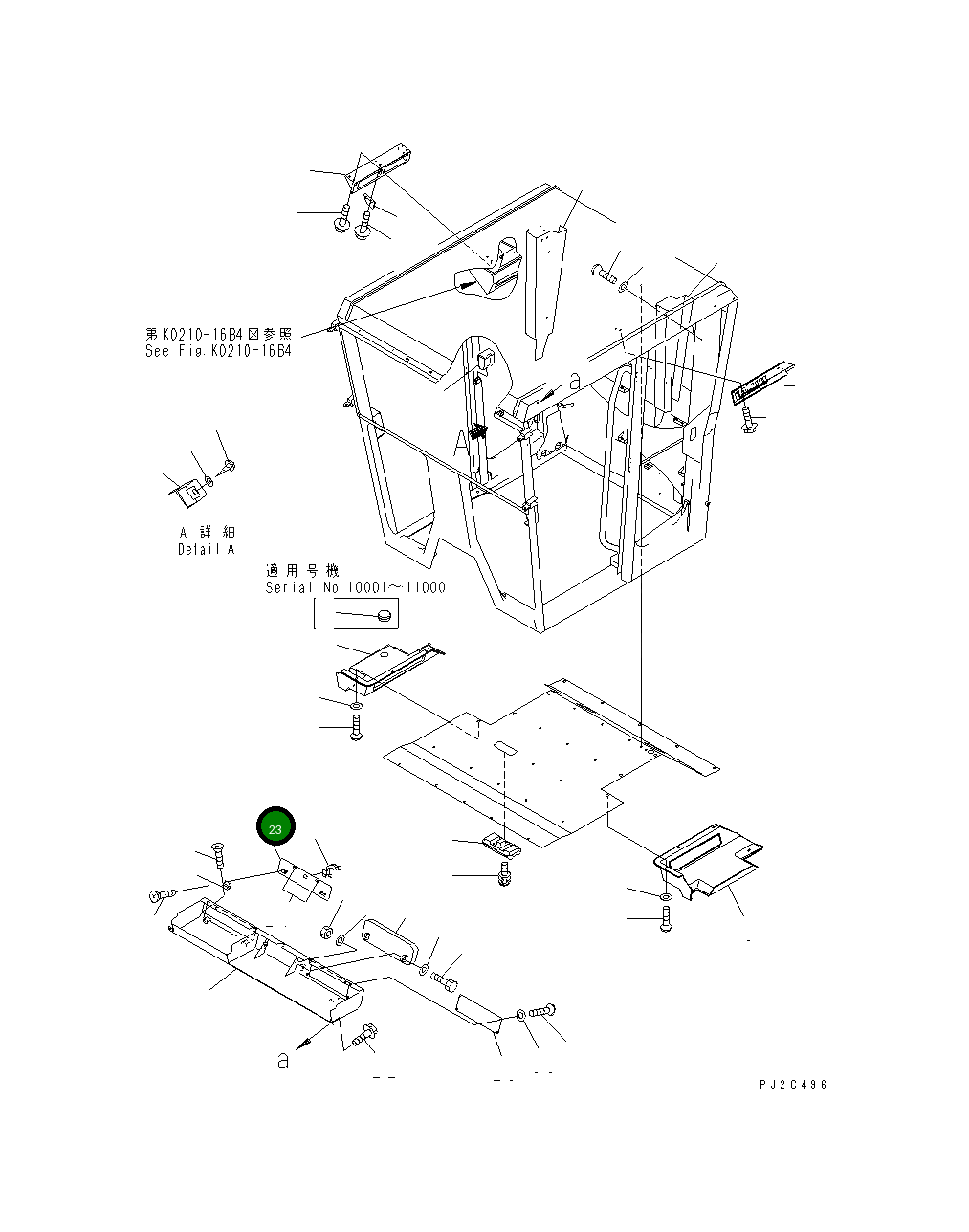 第K0210-16B4図参照
See Fig.K0210-16B4

a

A

A 詳細
Detail A

適用号機
Serial No.10001~11000

23

a

PJ2C496