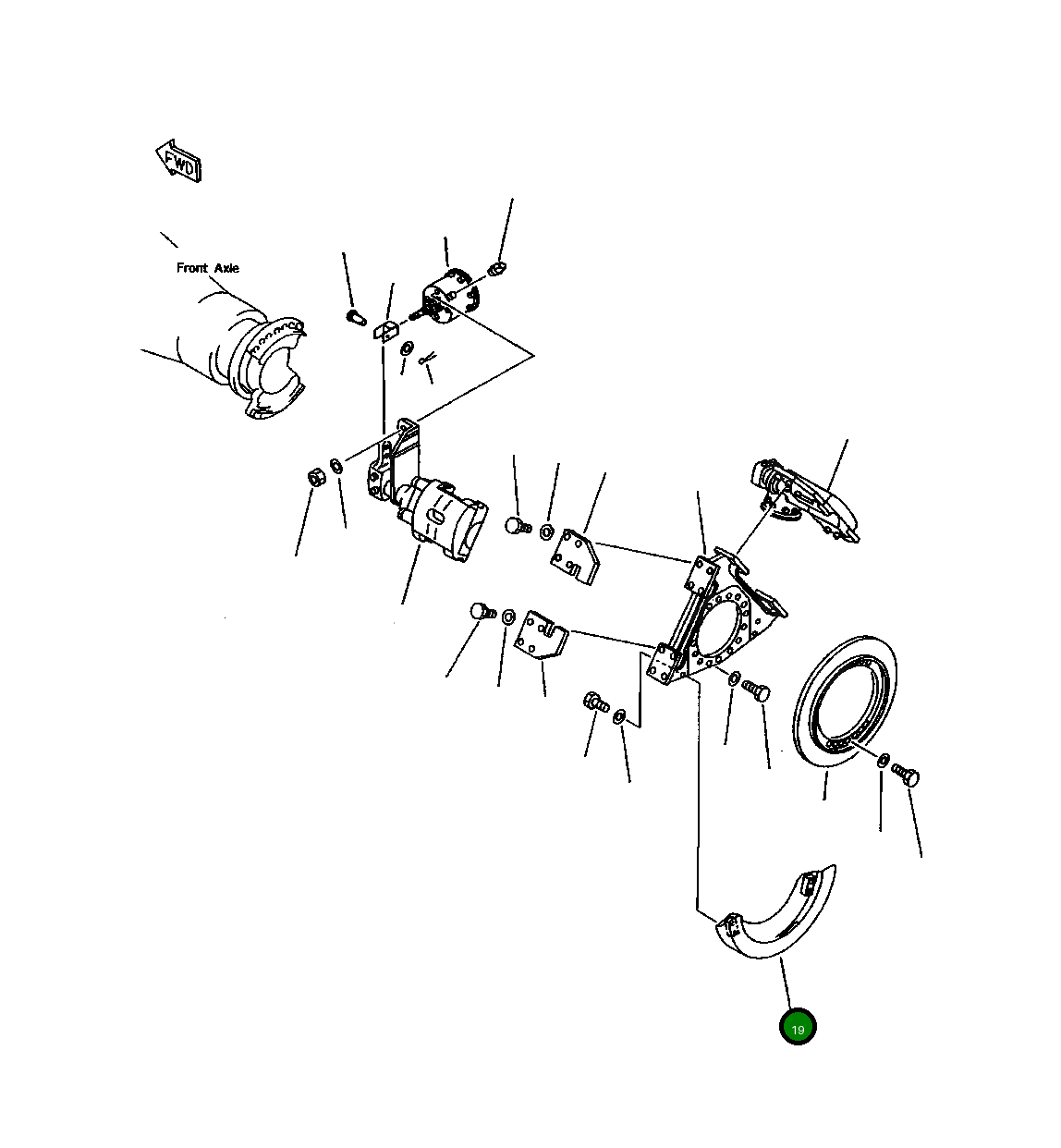 FWD

Front Axle

19