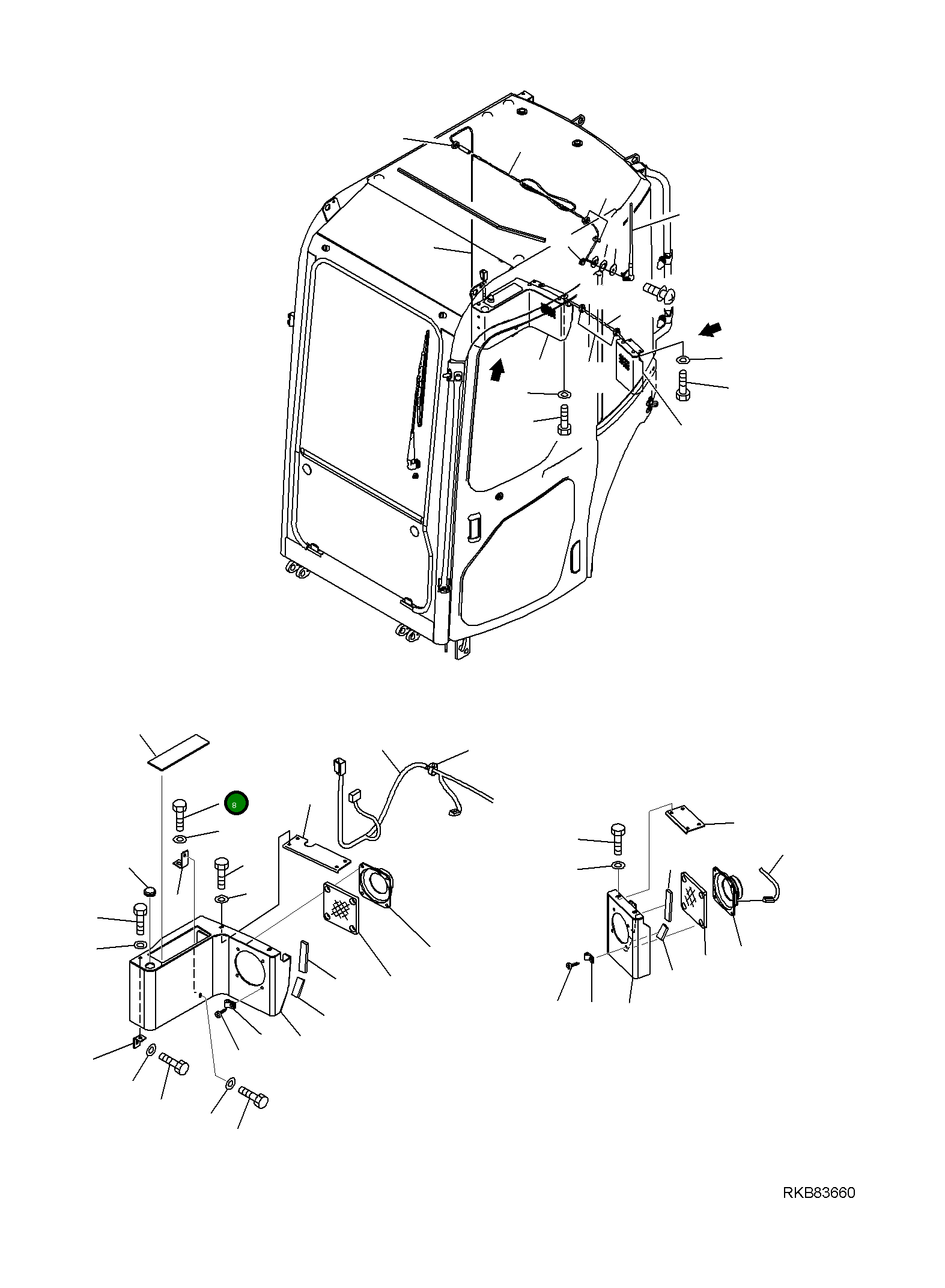 8

RKB83660