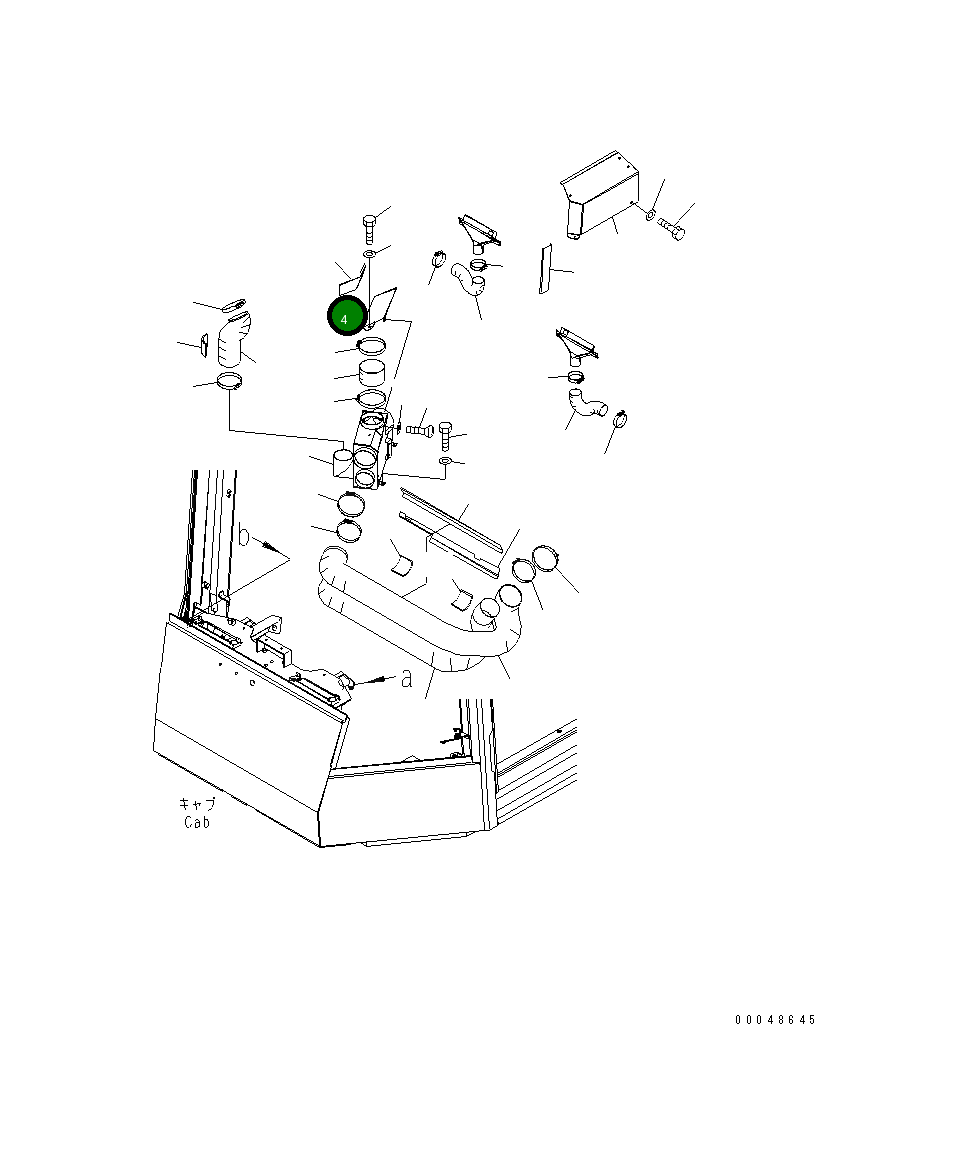 4

b

a

キャブ
Cab

00048645