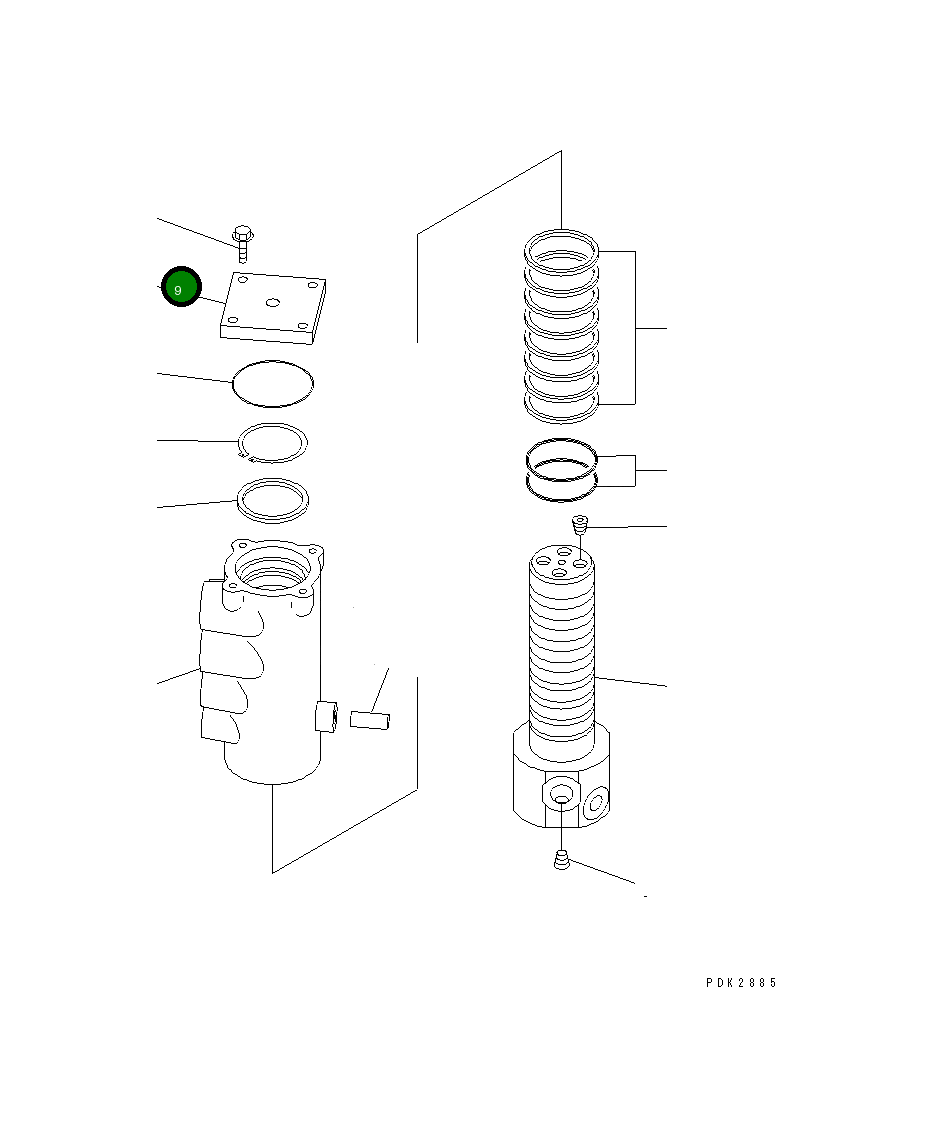 9

PDK2885