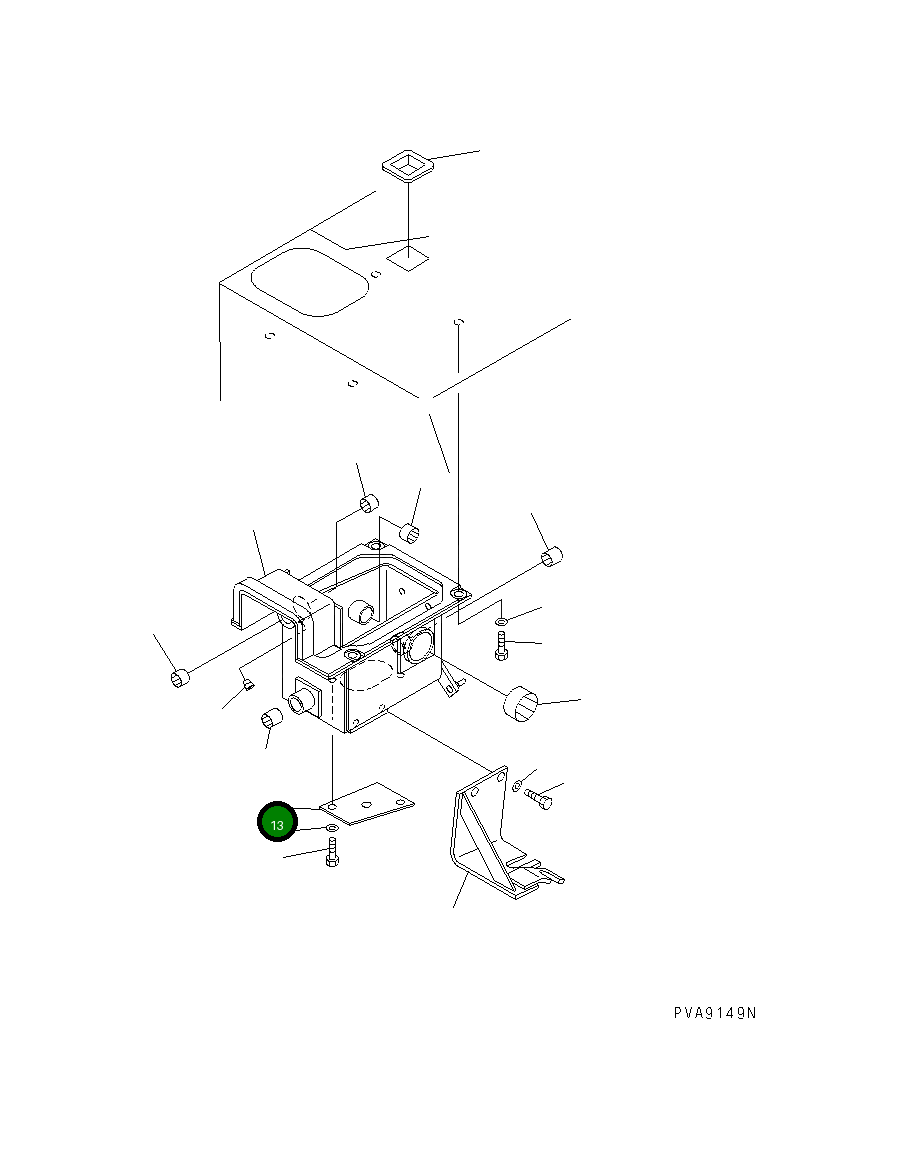 13

PVA9149N