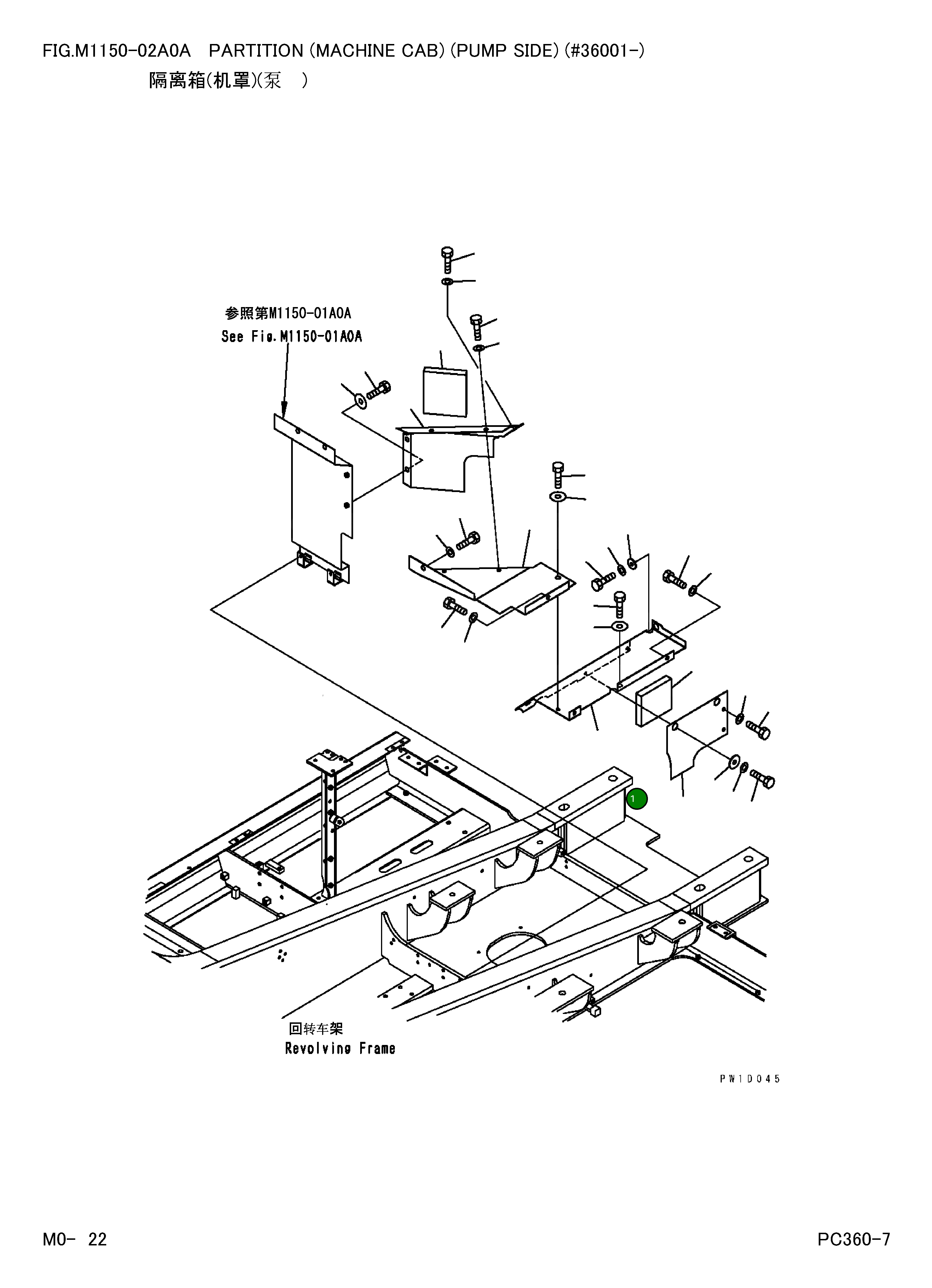 FIG.M1150-02A0A PARTITION (MACHINE CAB) (PUMP SIDE) (#36001-)
隔离箱(机罩)(泵 )

参照第M1150-01A0A
See Fig.M1150-01A0A

1

回转车架
Revolving Frame

PW1D045

M0- 22

PC360-7