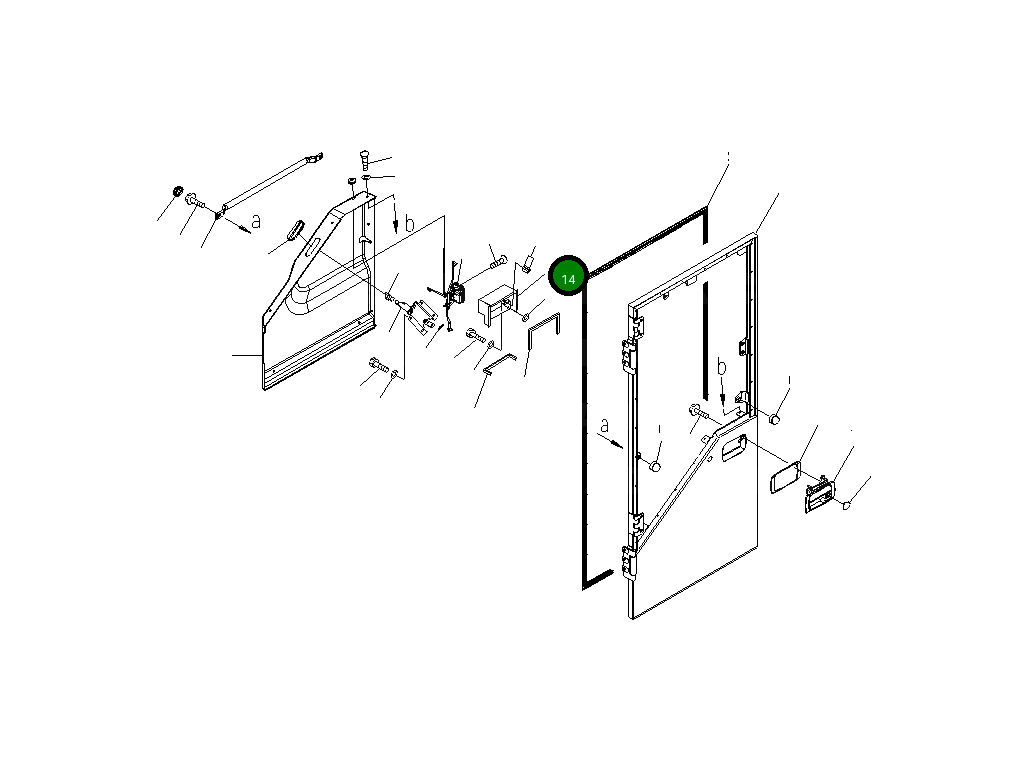 a
b
14
b
a