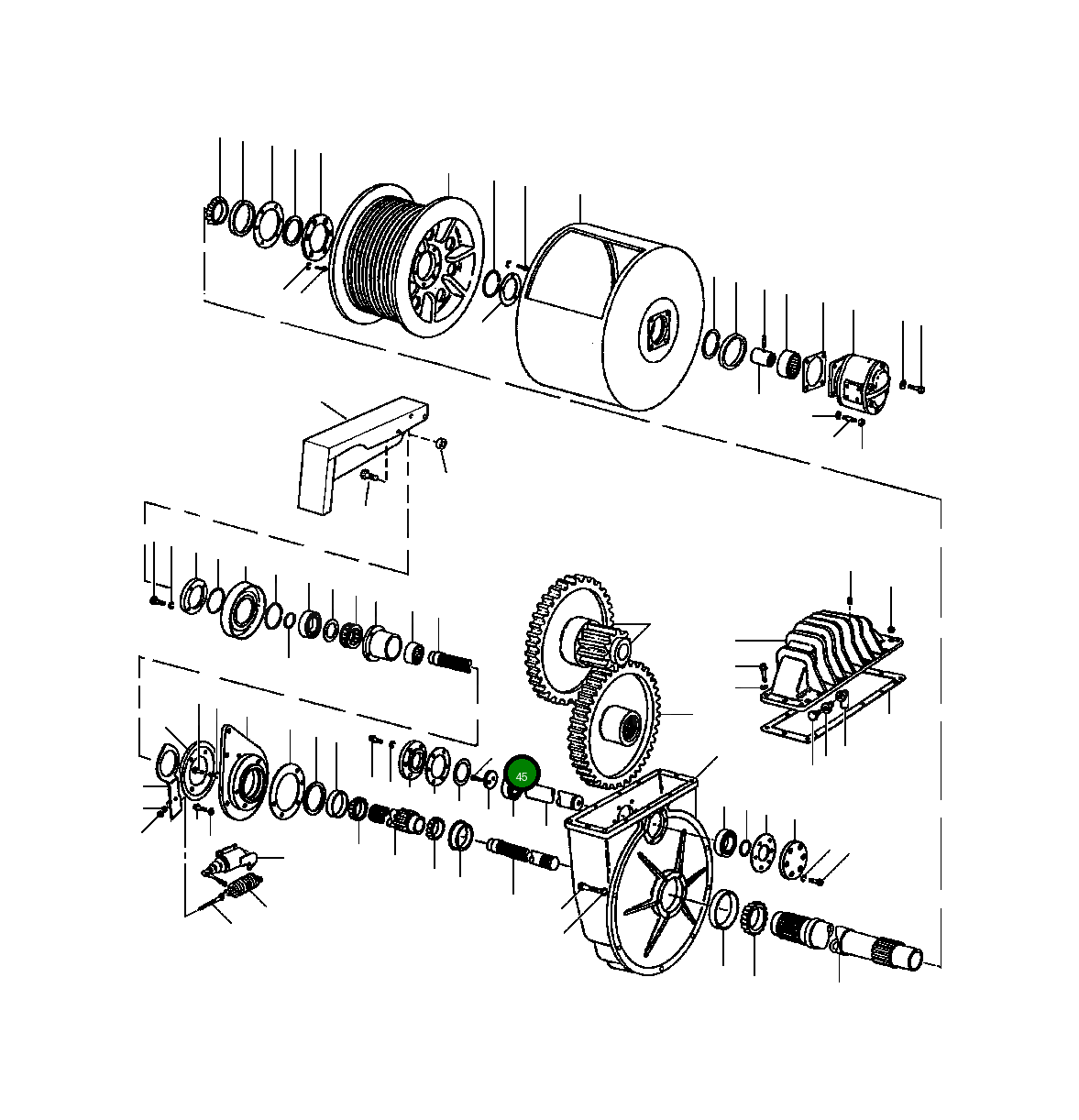 45