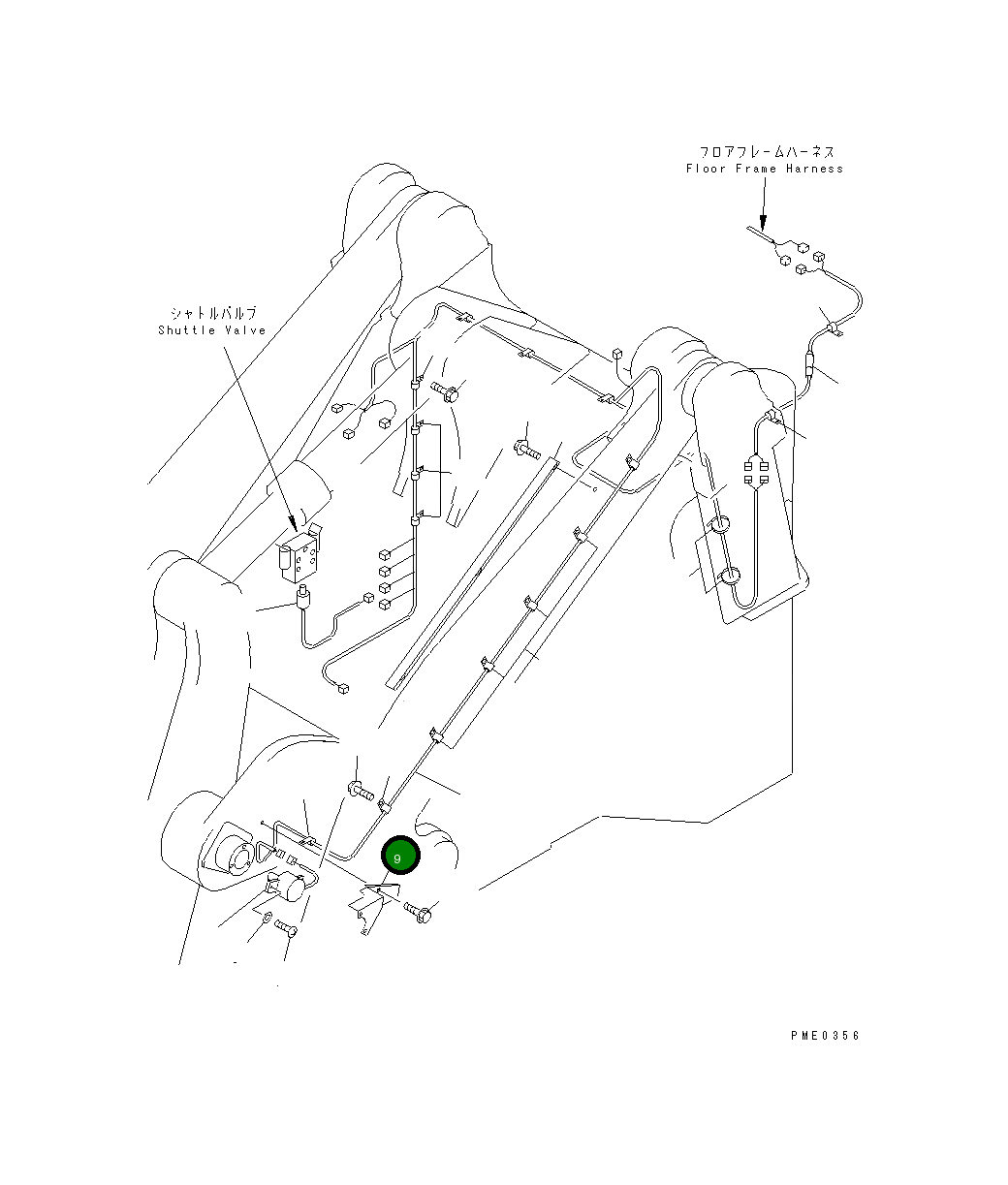 フロアフレームハーネス
Floor Frame Harness

シャトルバルブ
Shuttle Valve

9

PME0356