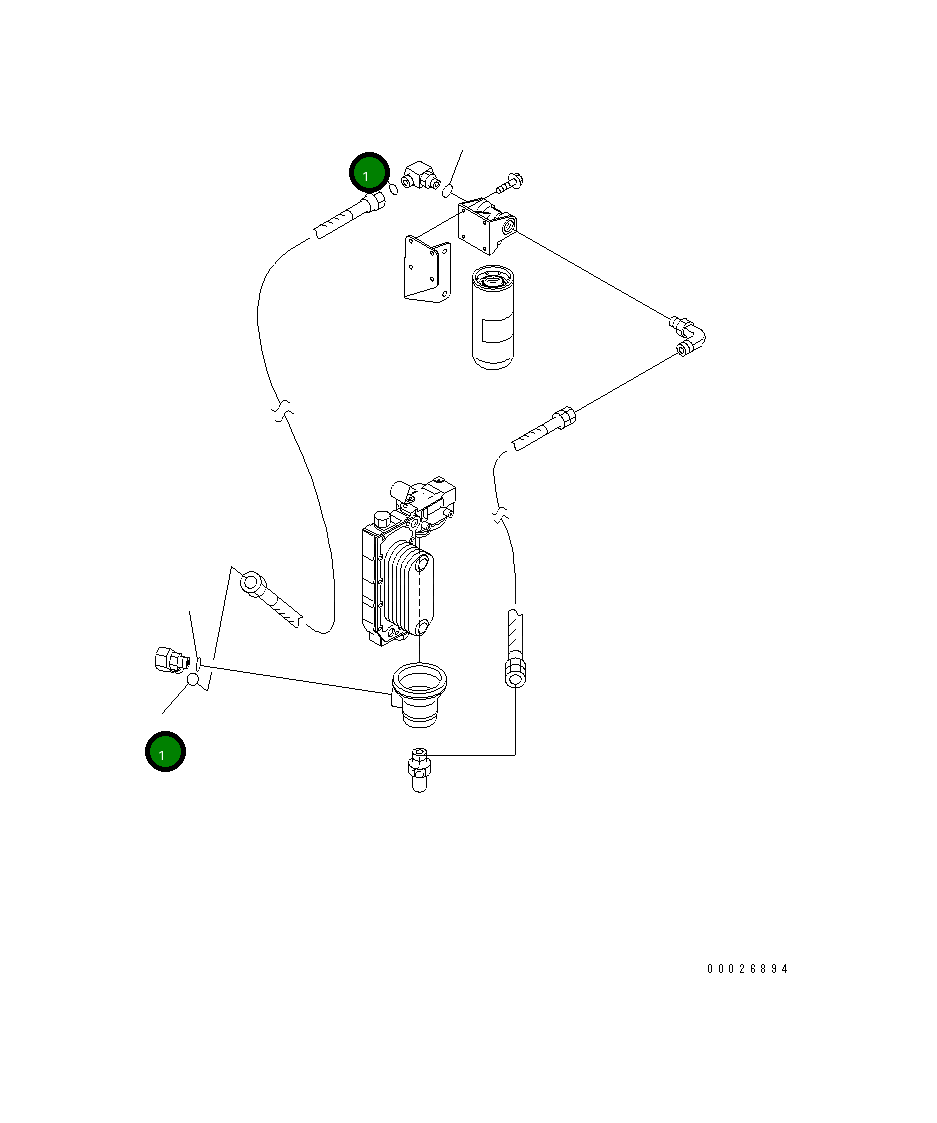 1

1

00026894