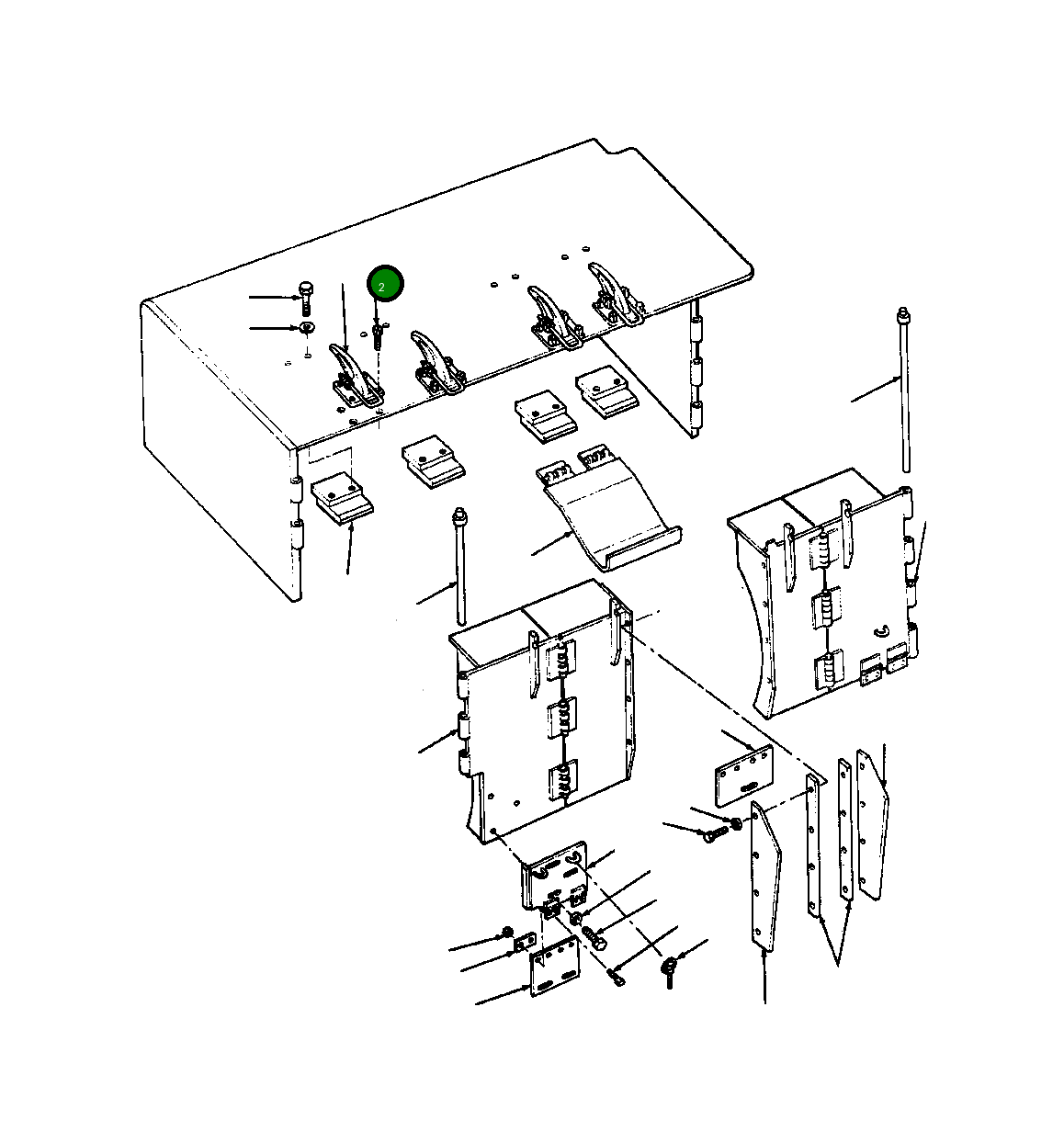 2