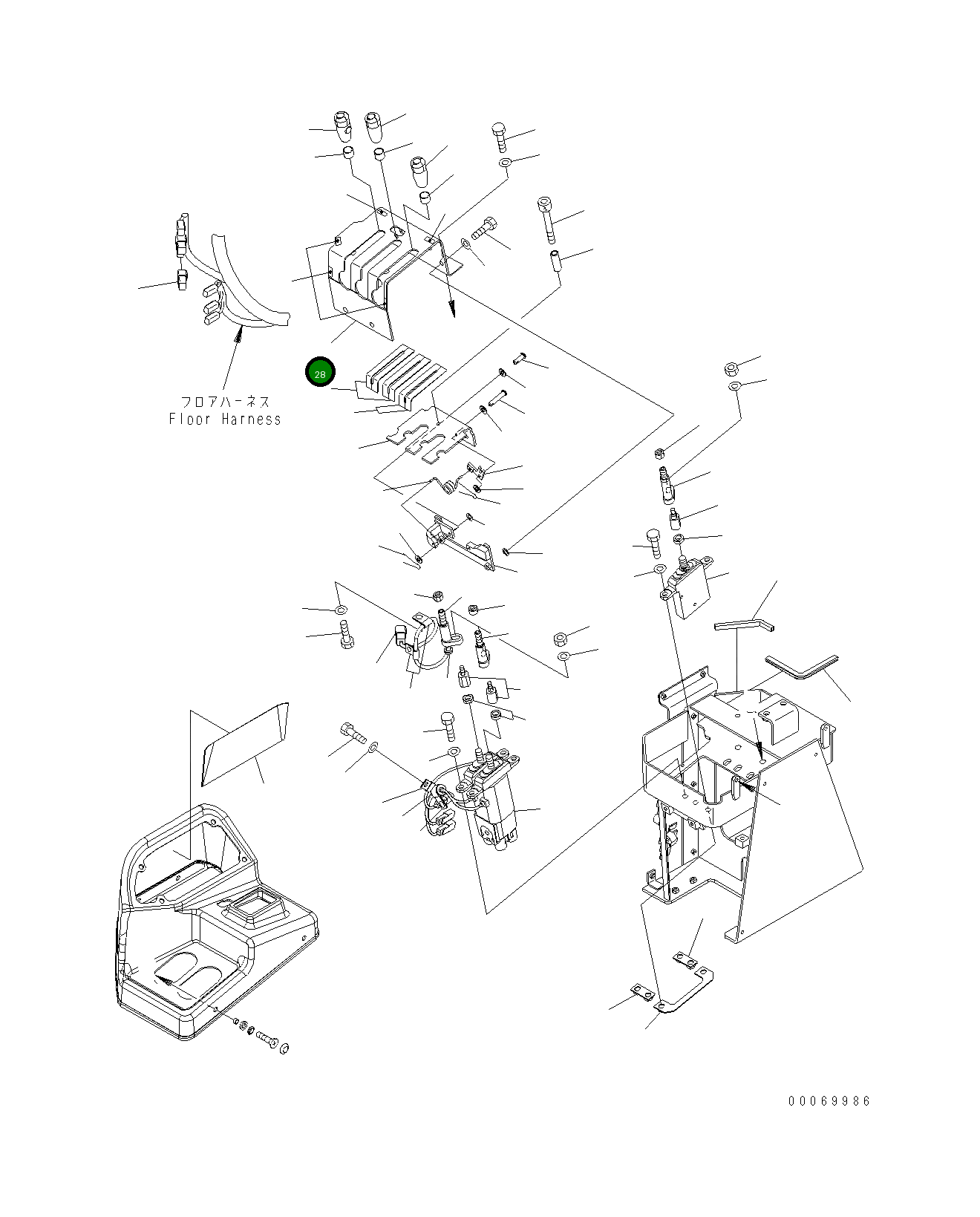 28

フロアハーネス
Floor Harness

00069986