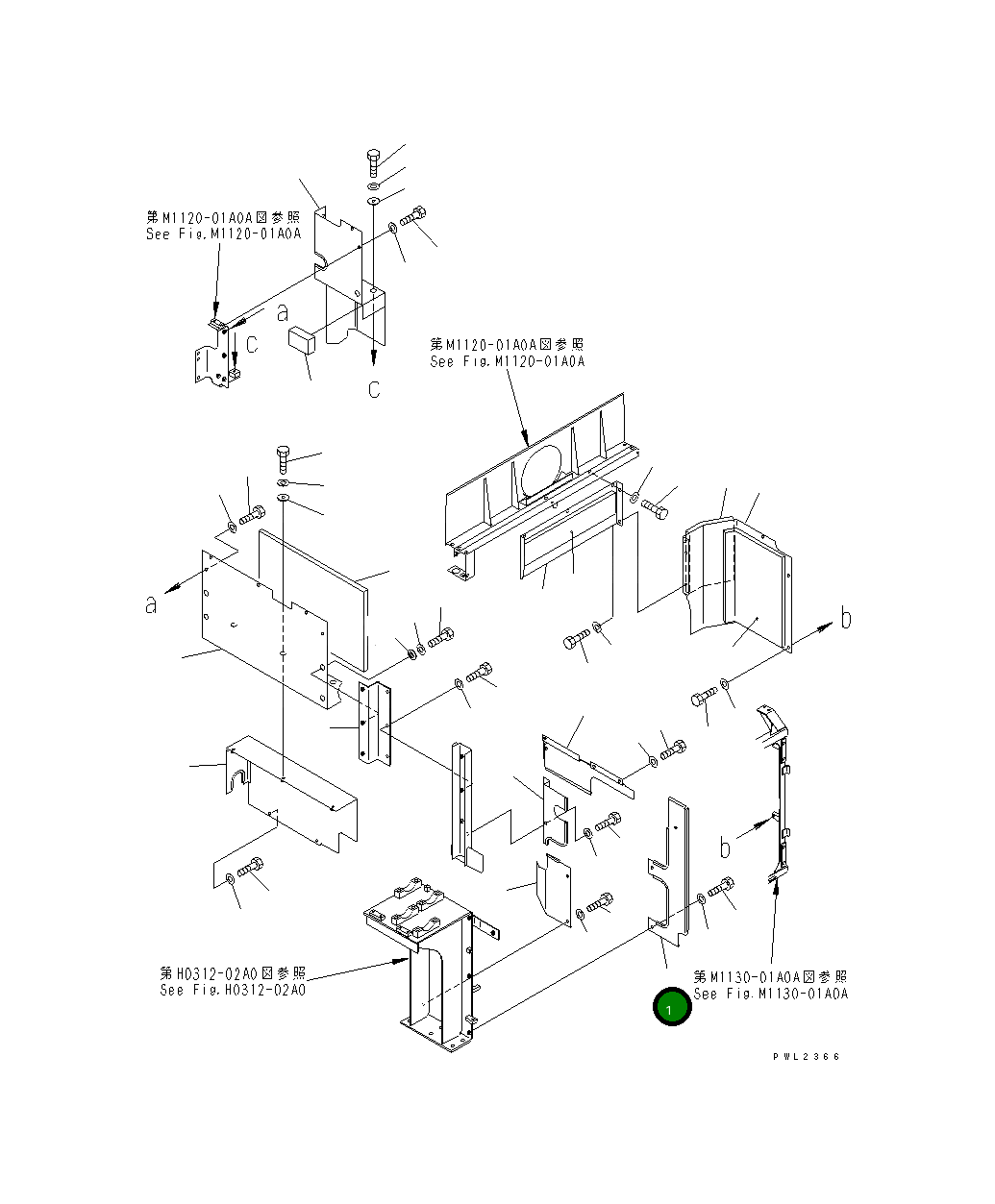 第M1120-01A0A図参照
See Fig.M1120-01A0A

a

c

c

第M1120-01A0A図参照
See Fig.M1120-01A0A

a

b

b

第H0312-02A0図参照
See Fig.H0312-02A0

第M1130-01A0A図参照
See Fig.M1130-01A0A

1

PWL2366