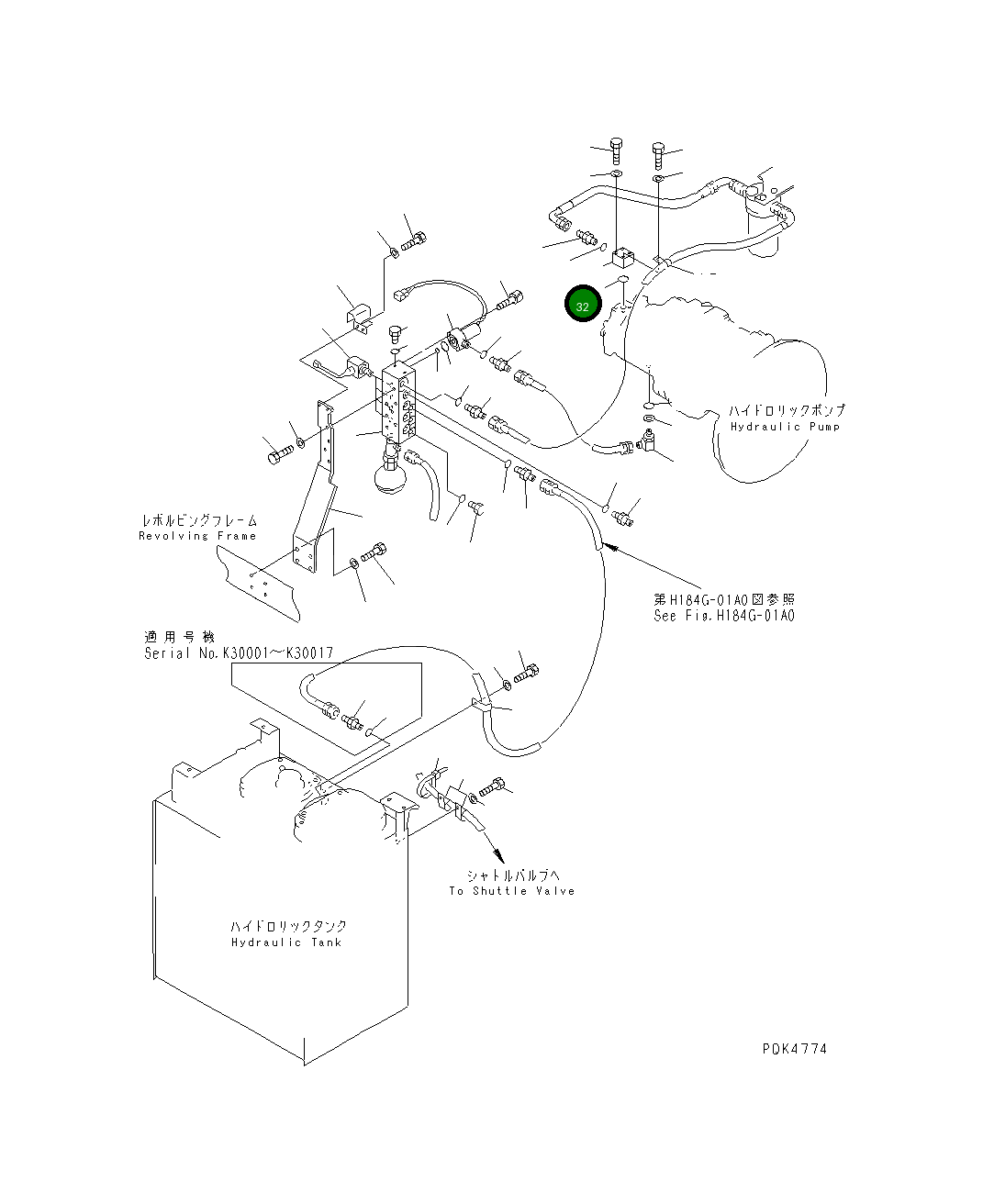 32

ハイドロリックポンプ
Hydraulic Pump

レボルビングフレーム
Revolving Frame

第H184G-01A0図参照
See Fig.H184G-01A0

適用号機
Serial No.K30001~K30017

シャトルバルブへ
To Shuttle Valve

ハイドロリックタンク
Hydraulic Tank

PDK4774