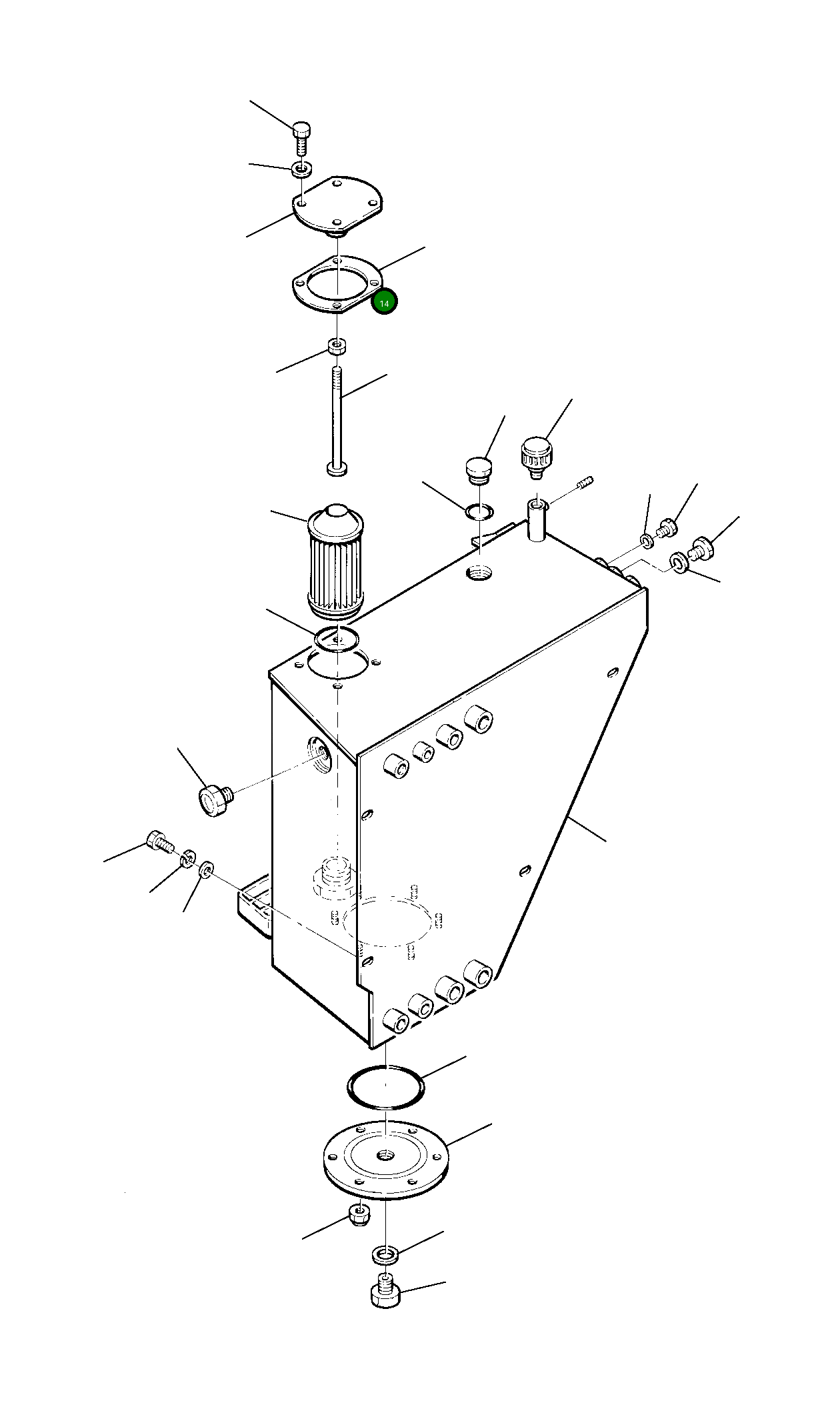 14