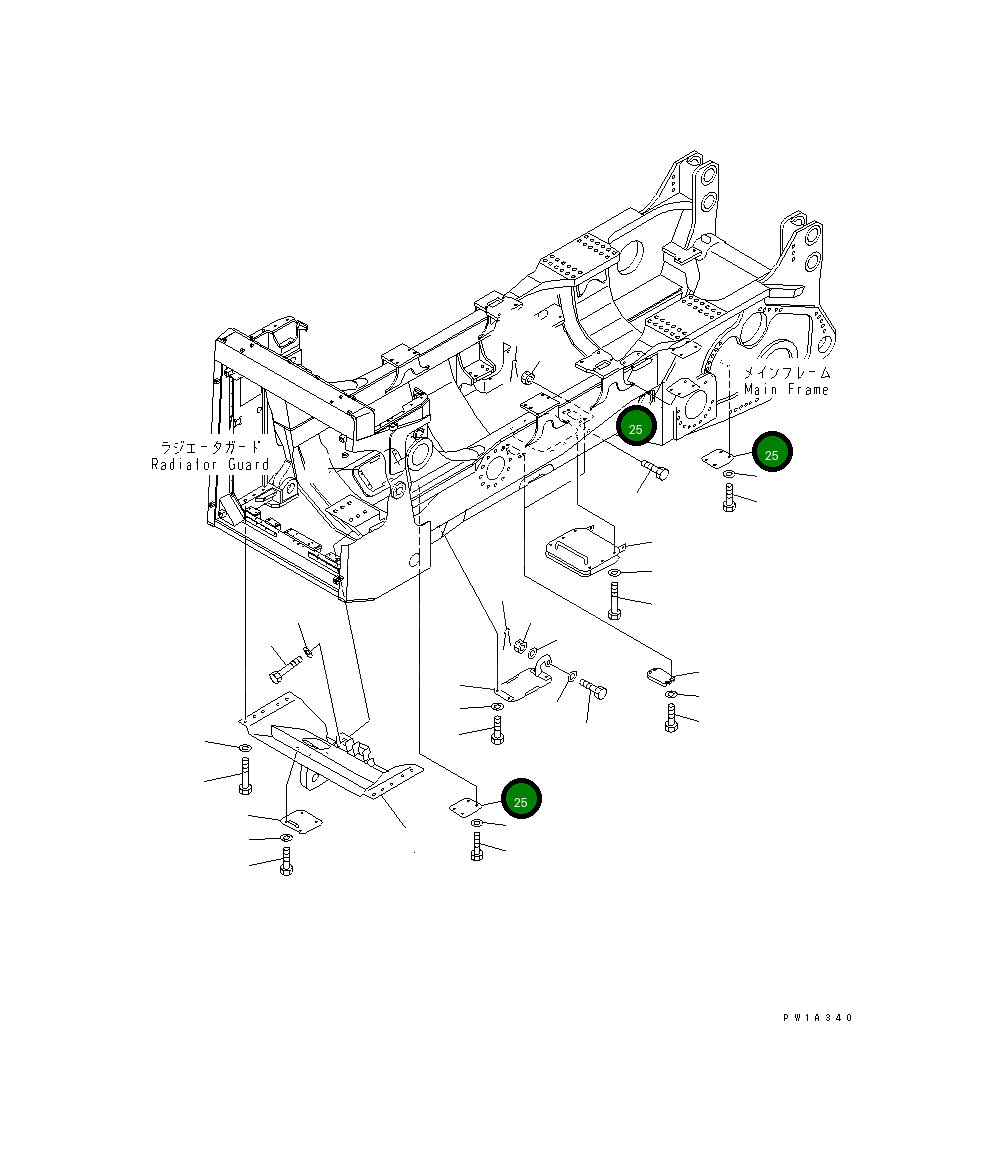 メインフレーム
Main Frame

ラジエータガード
Radiator Guard

25

25

25

PW1A340