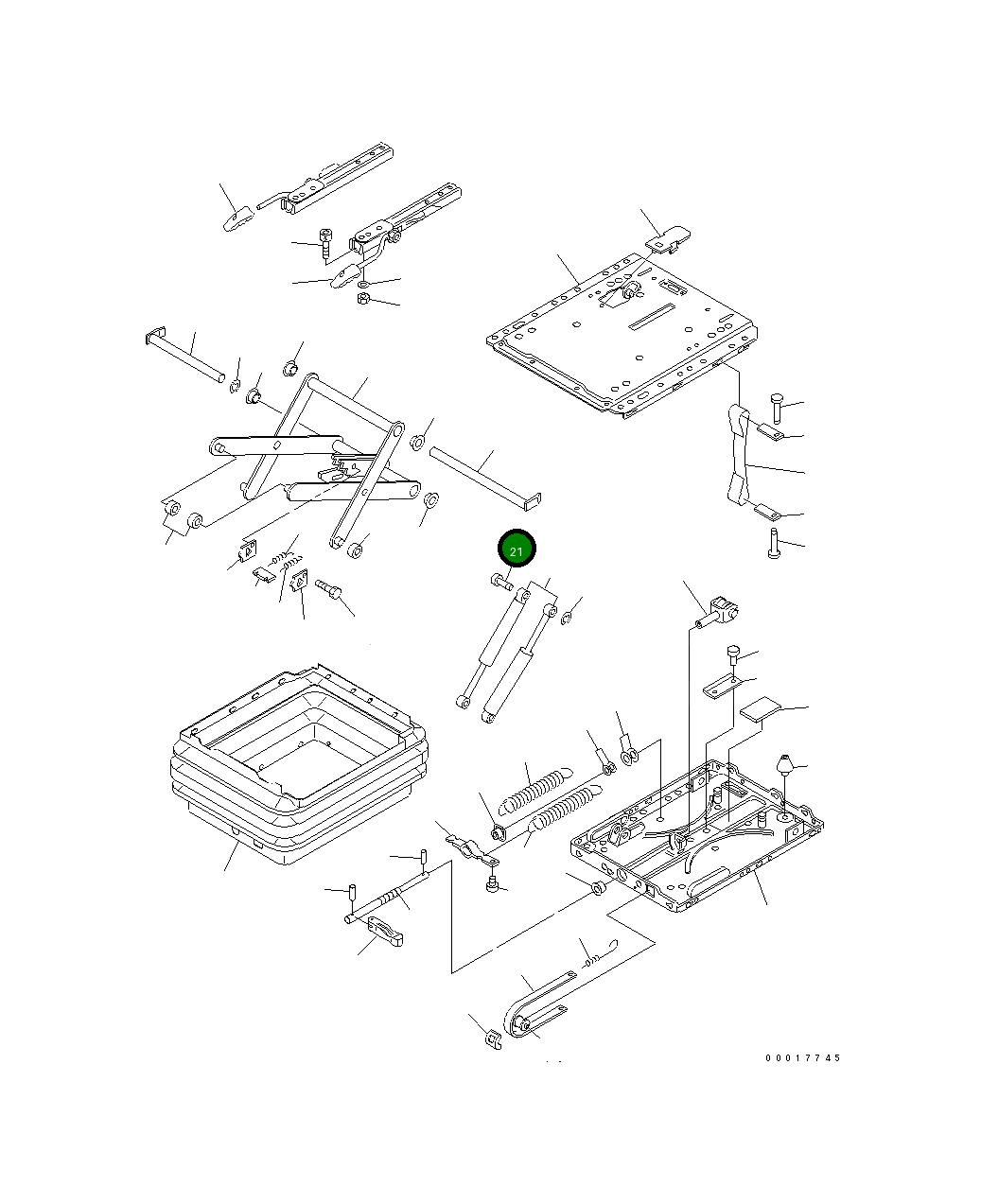 21

00017745