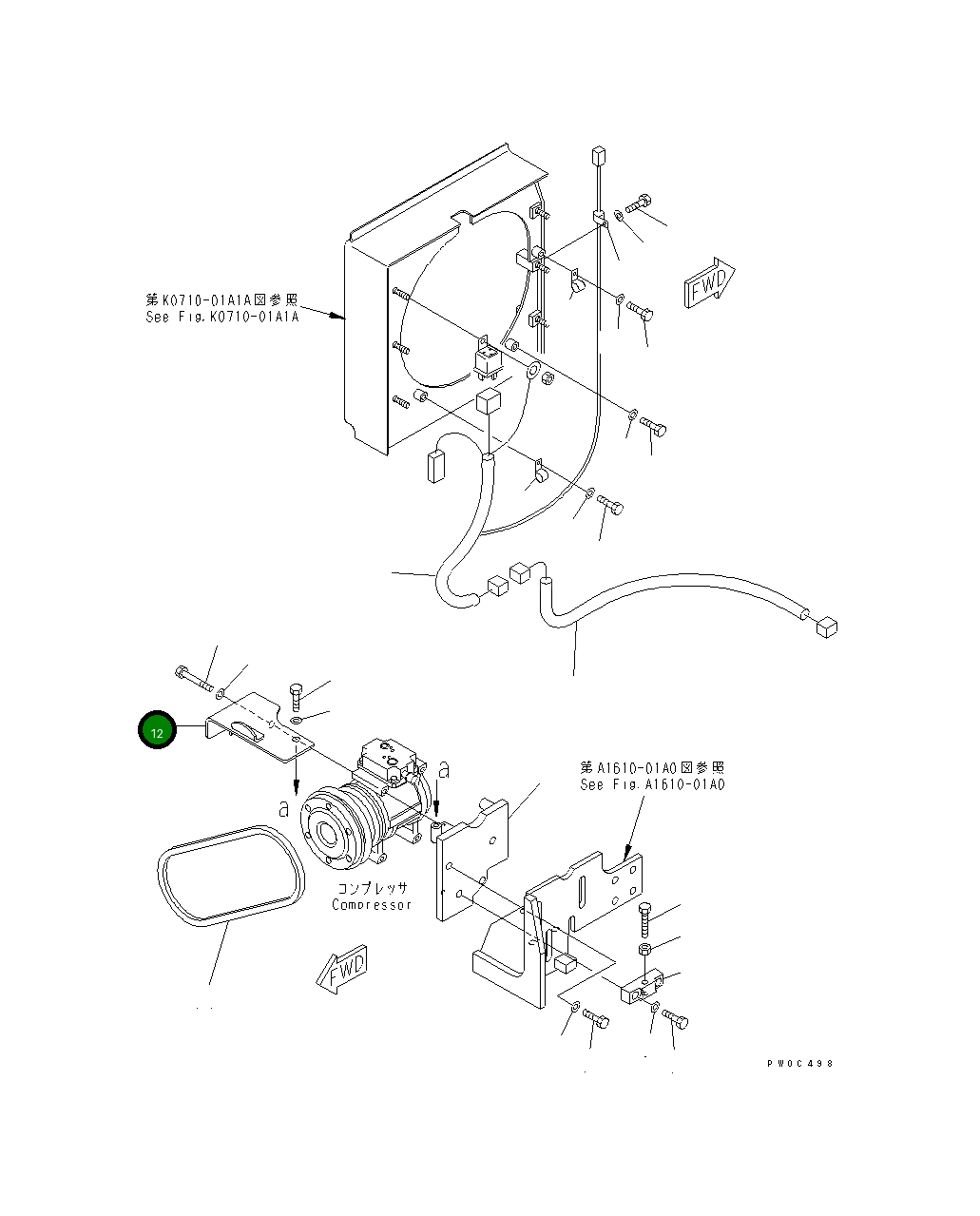 第K0710-01A1A図参照
See Fig.K0710-01A1A

FWD

12

a

a

第A1610-01A0図参照
See Fig.A1610-01A0

コンプレッサ
Compressor

FWD

PW0C498