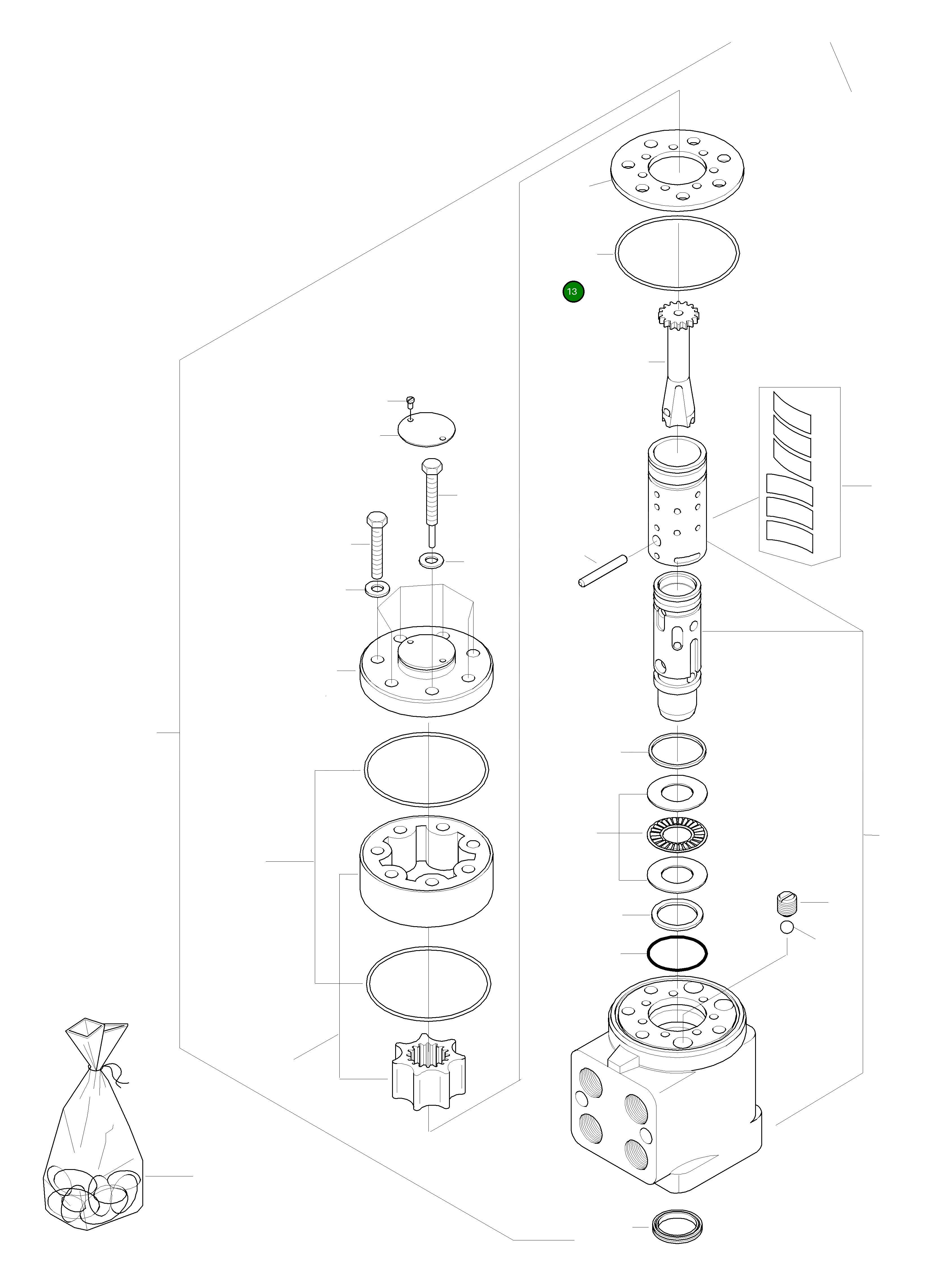 13