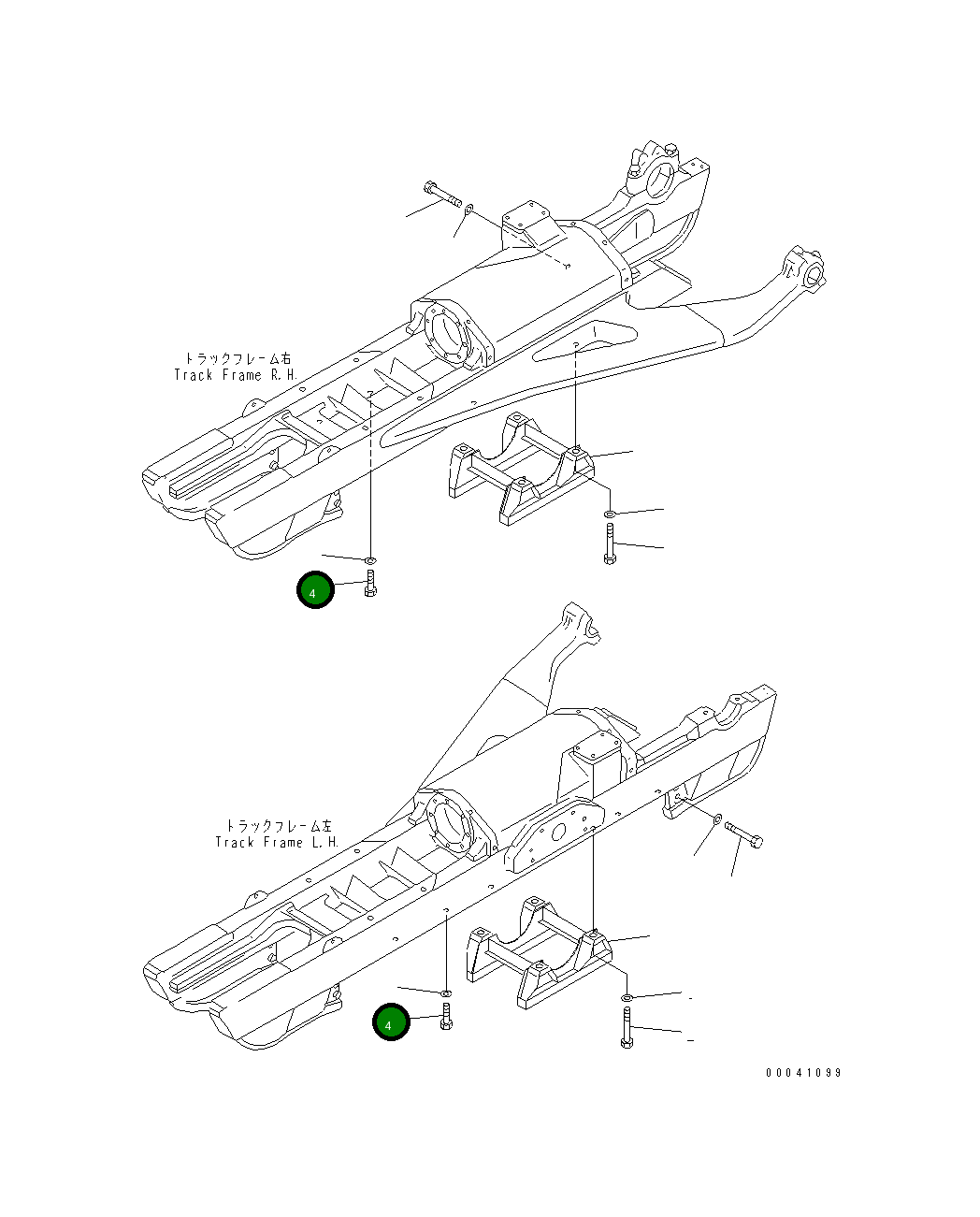 トラックフレーム右
Track Frame R.H.

4

トラックフレーム左
Track Frame L.H.

4

00041099