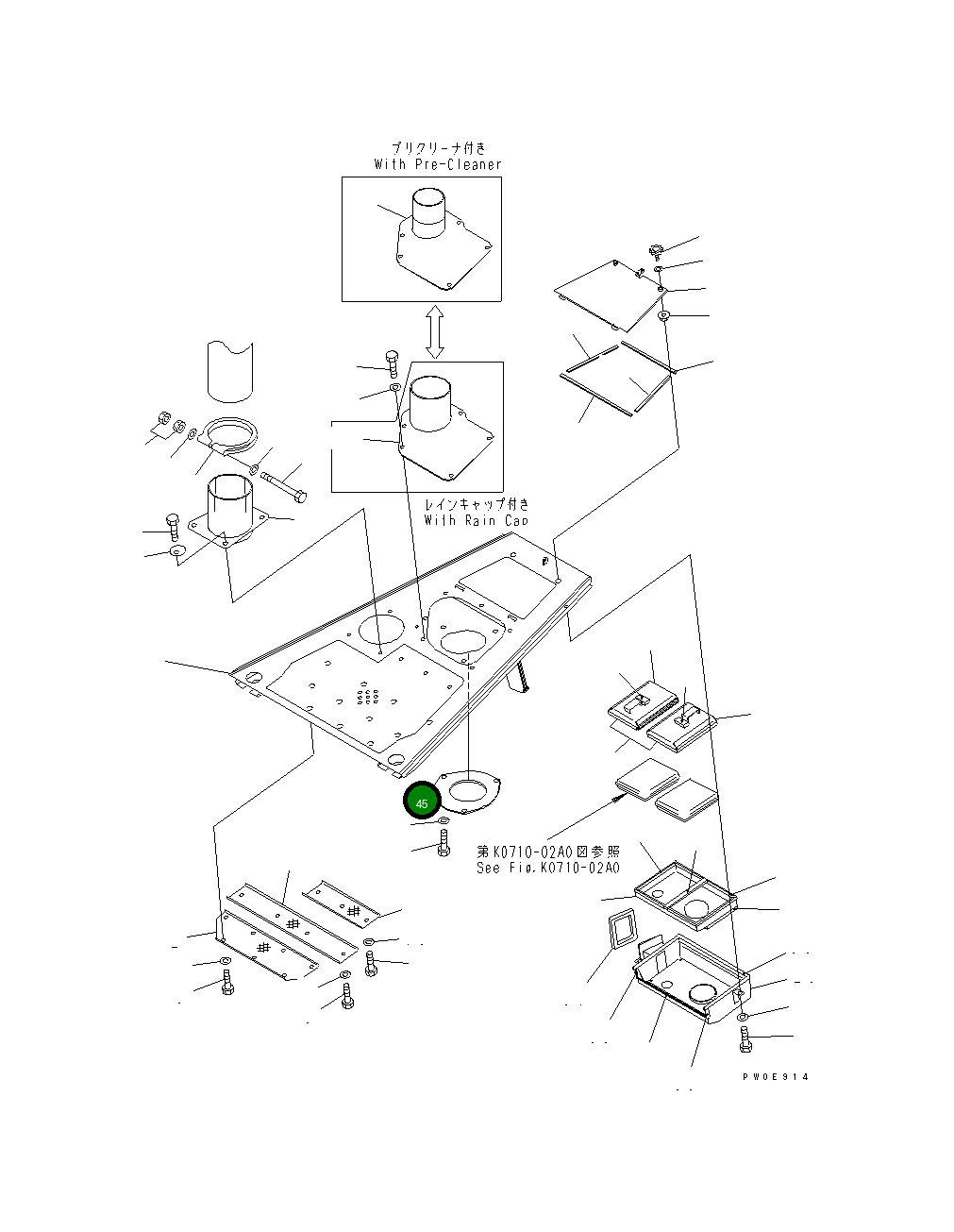 プリクリーナ付き
With Pre-Cleaner

レインキャップ付き
With Rain Cap

45

第K0710-02A0図参照
See Fig.K0710-02A0

PW0E914