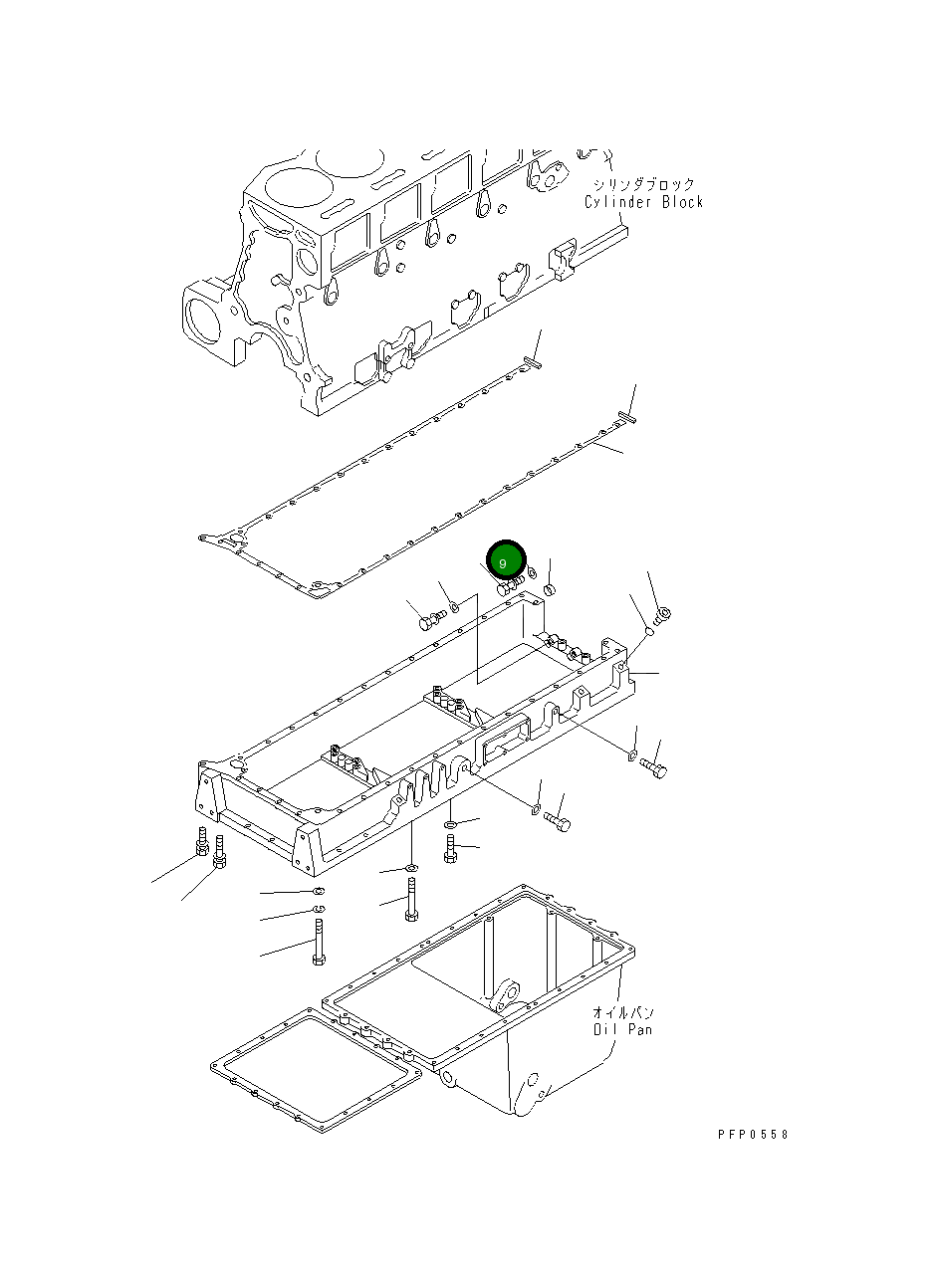 シリンダブロック
Cylinder Block

9

オイルパン
Oil Pan

PFP0558