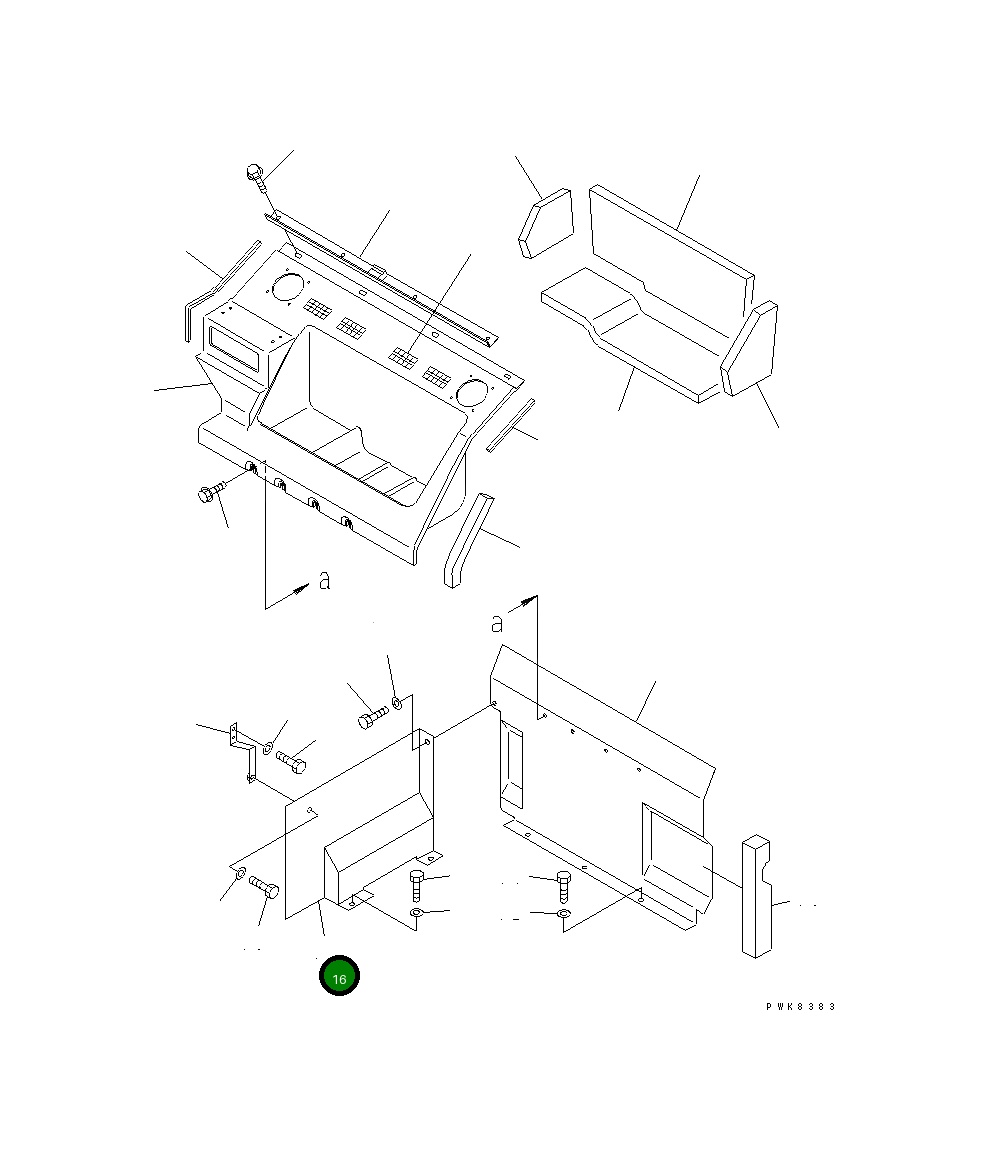 a

a

16

PWK8383