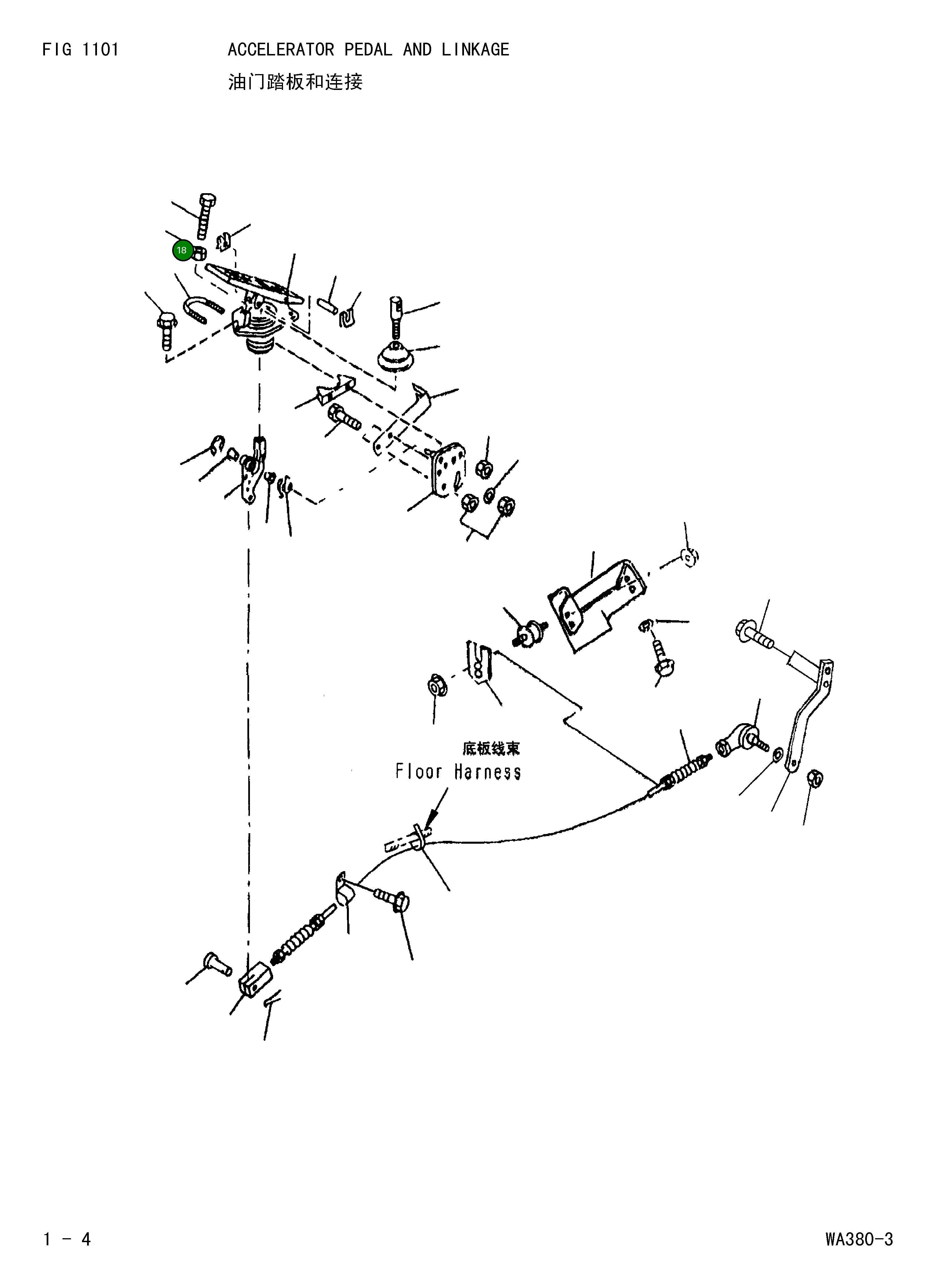 FIG 1101 ACCELERATOR PEDAL AND LINKAGE
油门踏板和连接

18

底板线束
Floor Harness

1 - 4

WA380-3