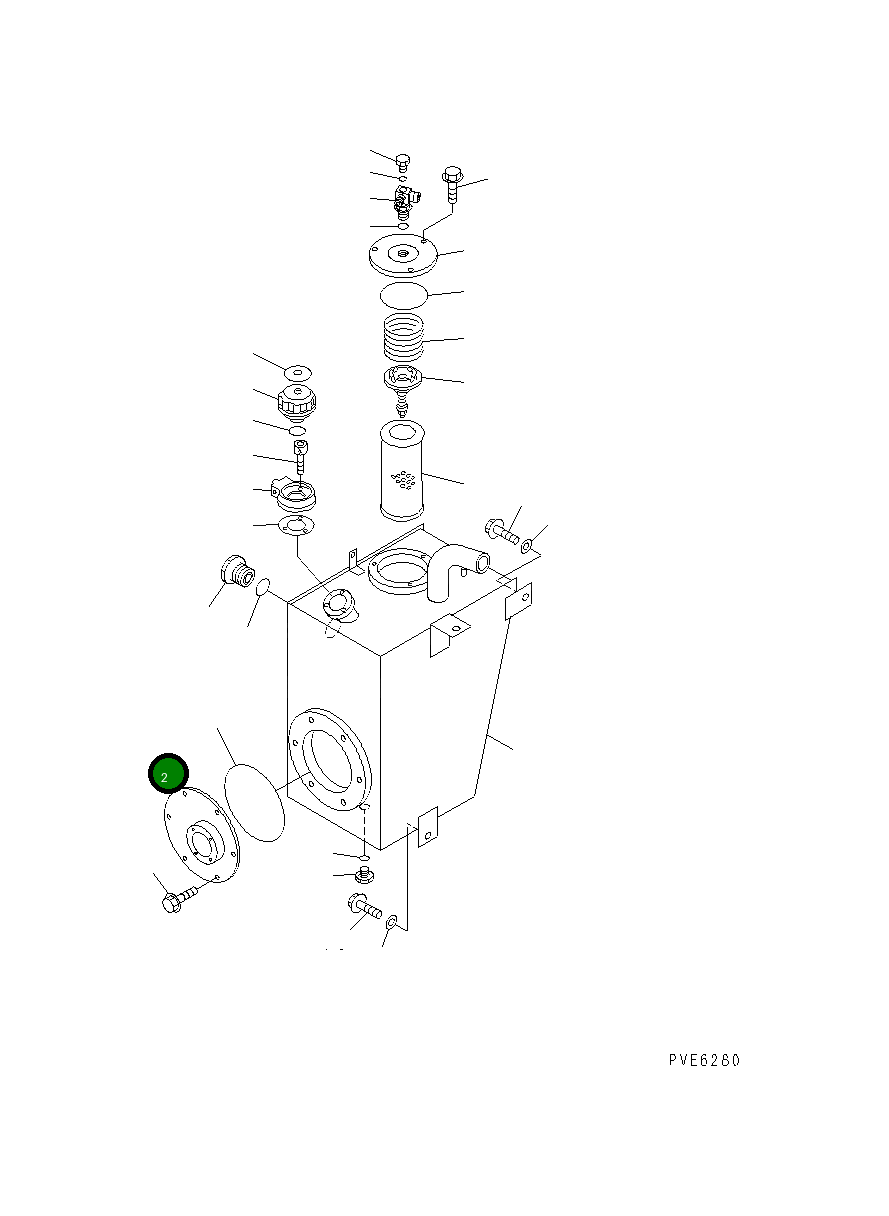 2

PVE6280