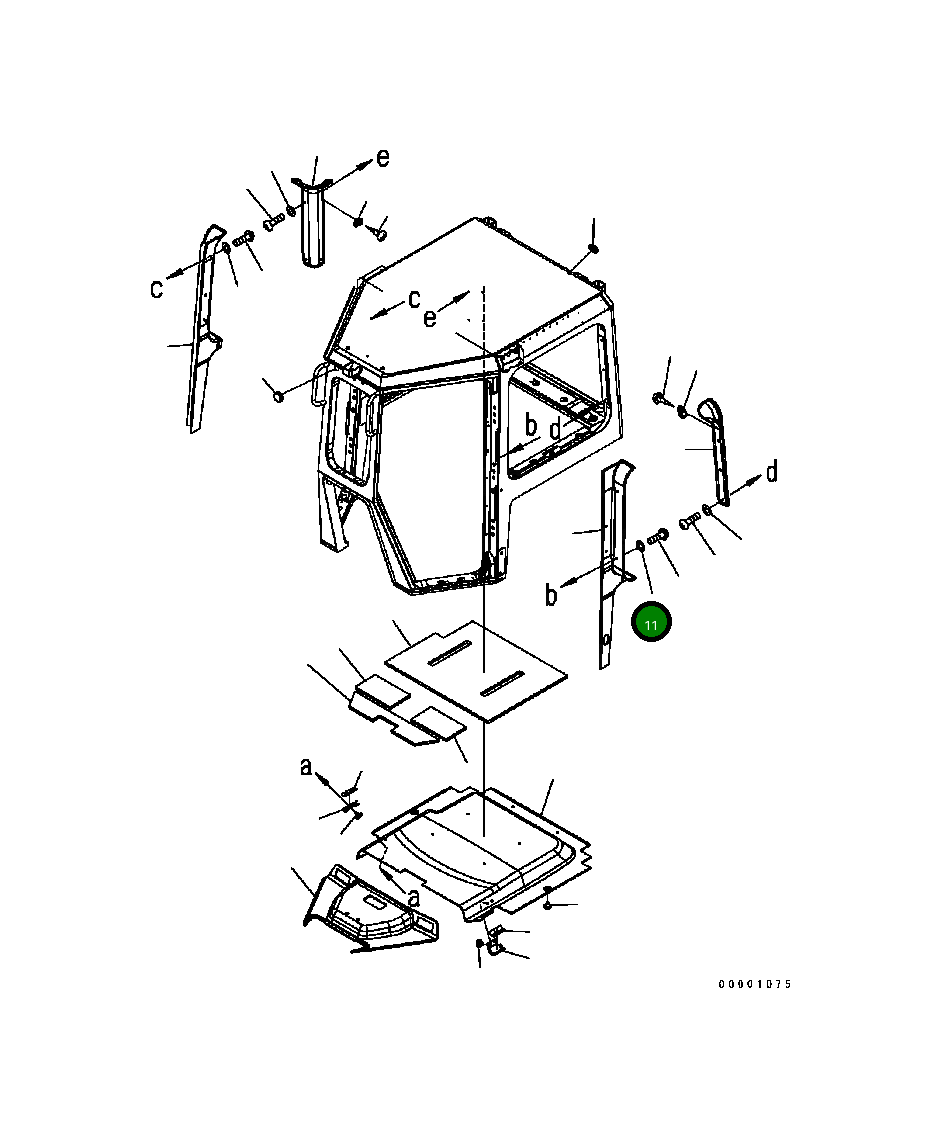 e
c
c
e
b
d
d
b
11
a
a
00001075