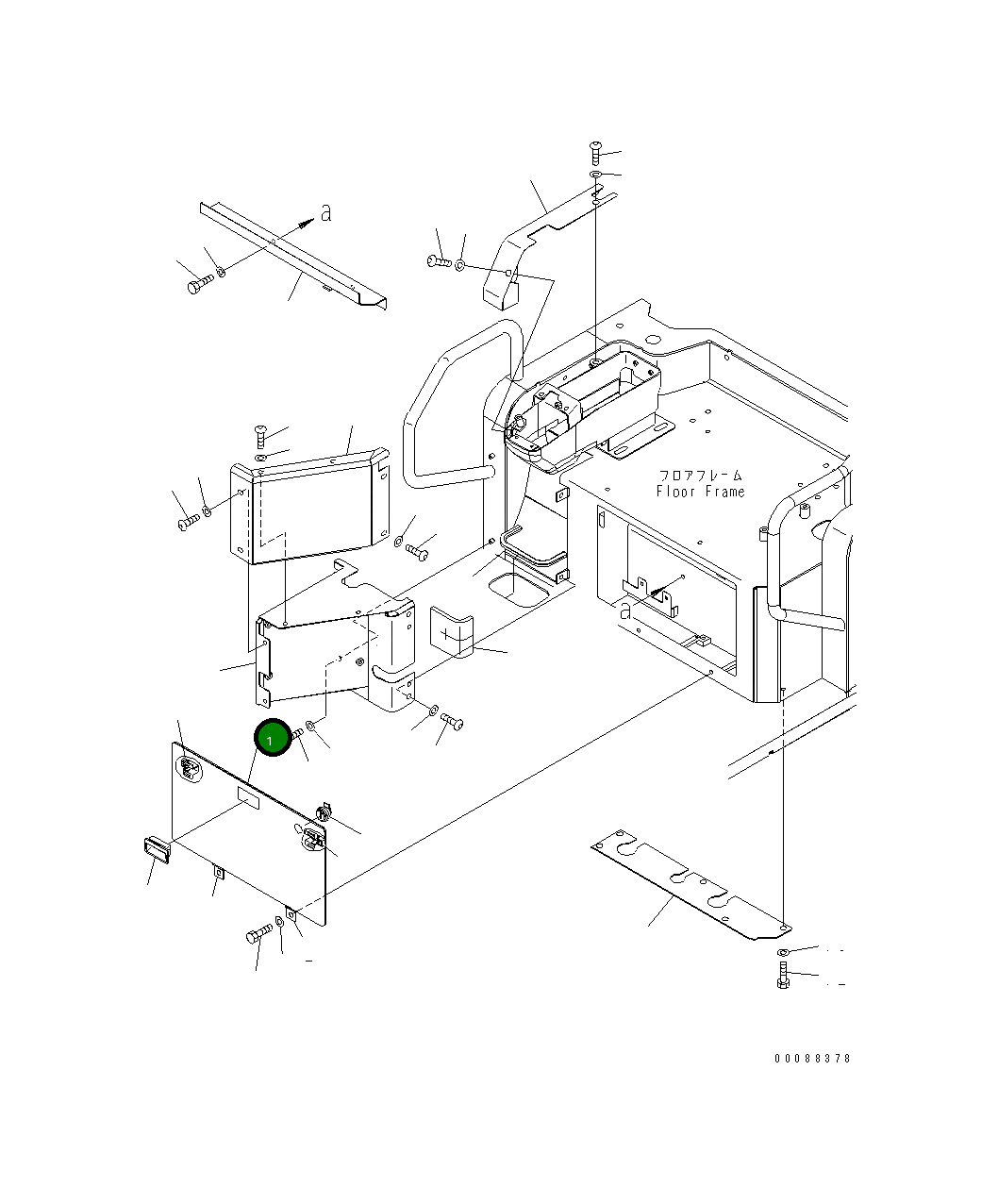 a

フロアフレーム
Floor Frame

a

1

00088378