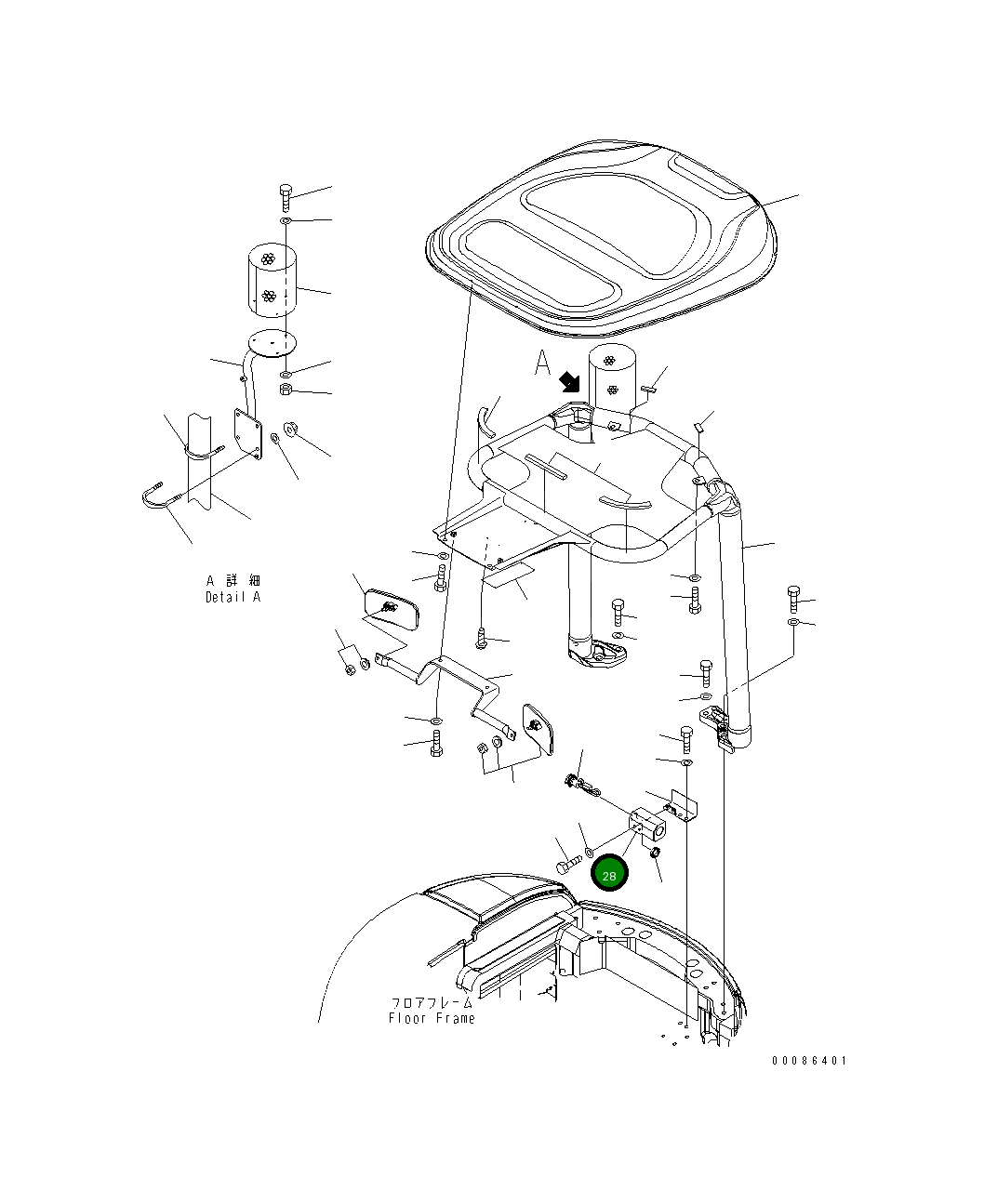 A

A 詳 細
Detail A

28

フロアフレーム
Floor Frame

00086401