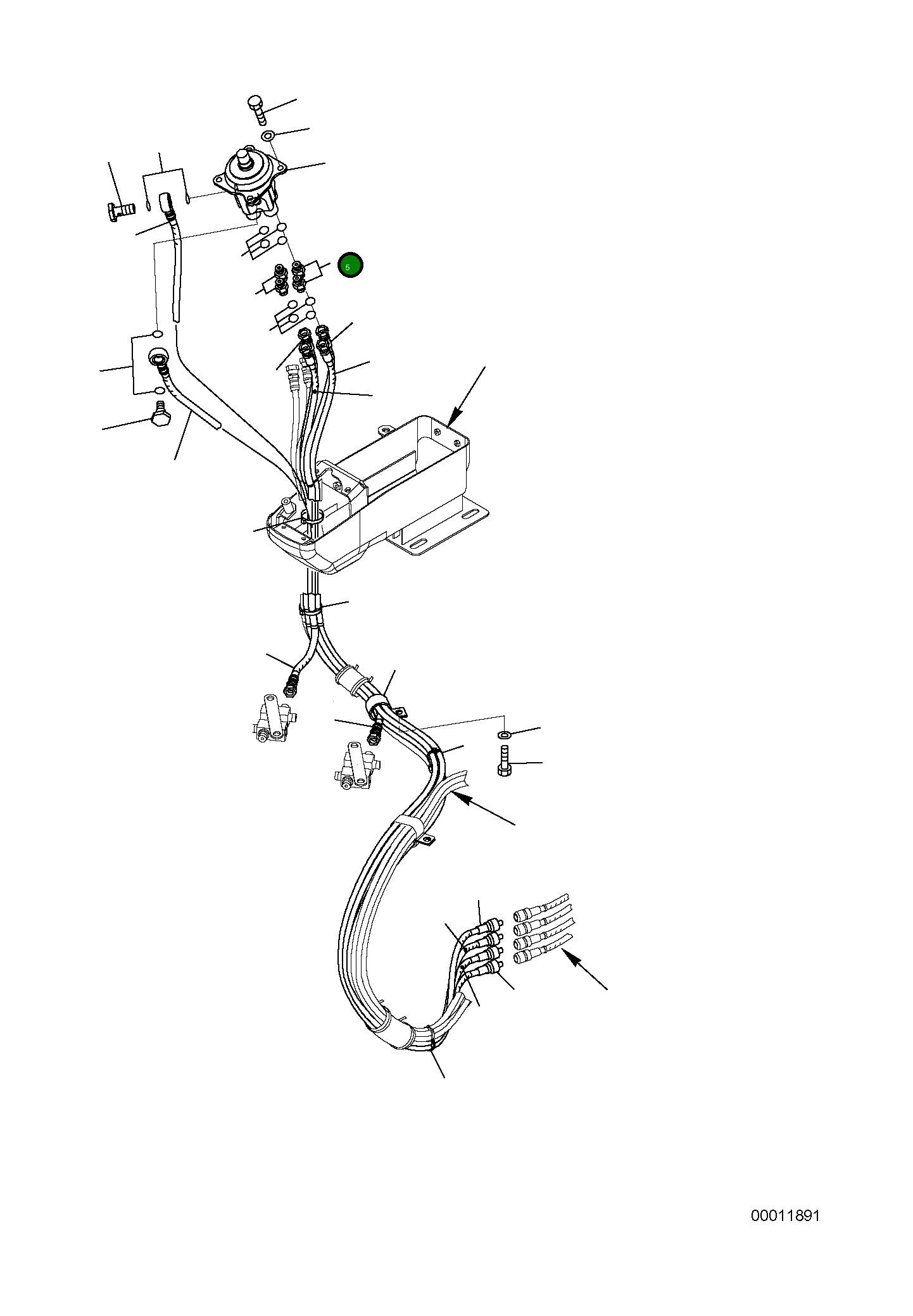 5

00011891