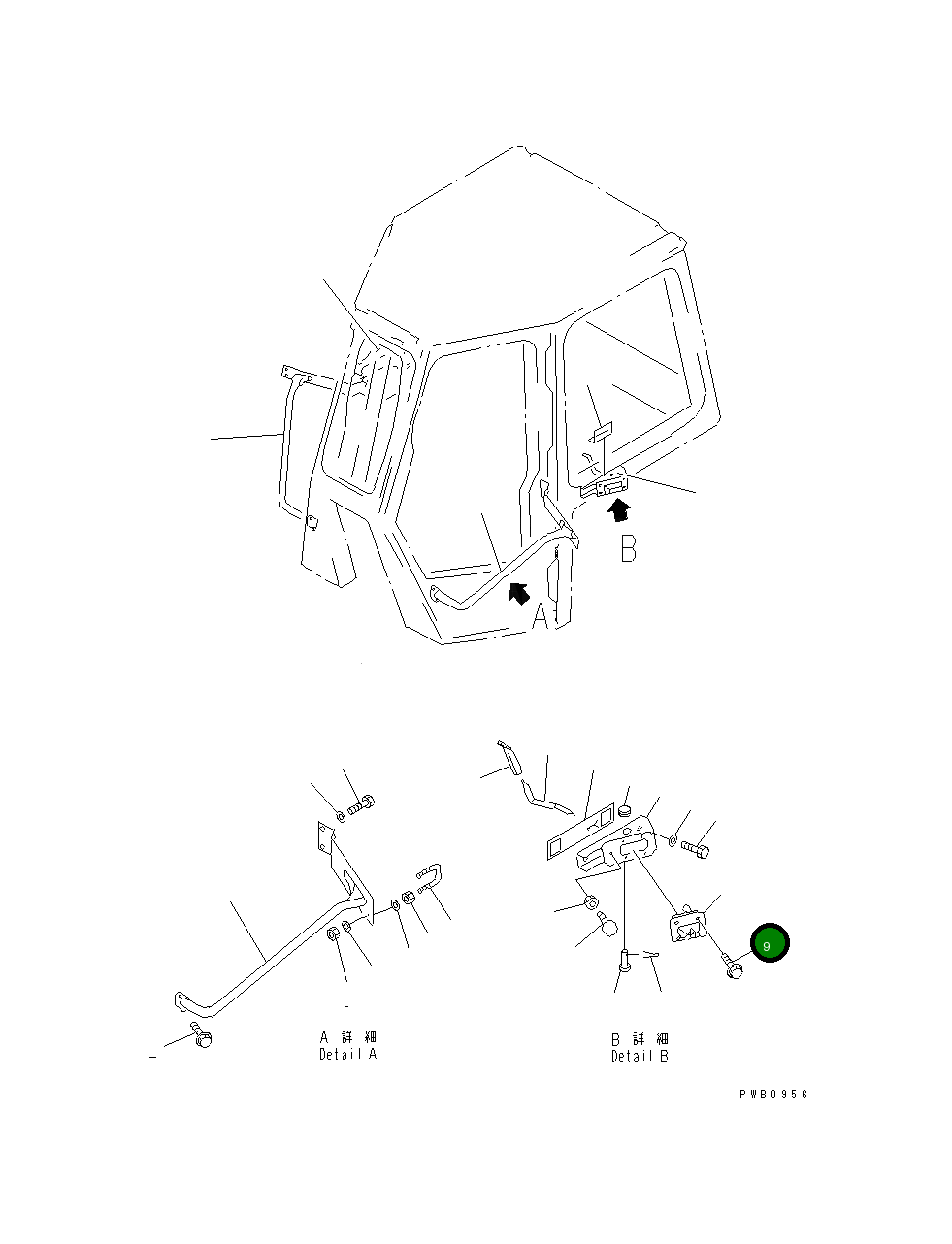 B

A

9

A 詳 細
Detail A

B 詳 細
Detail B

PWB0956