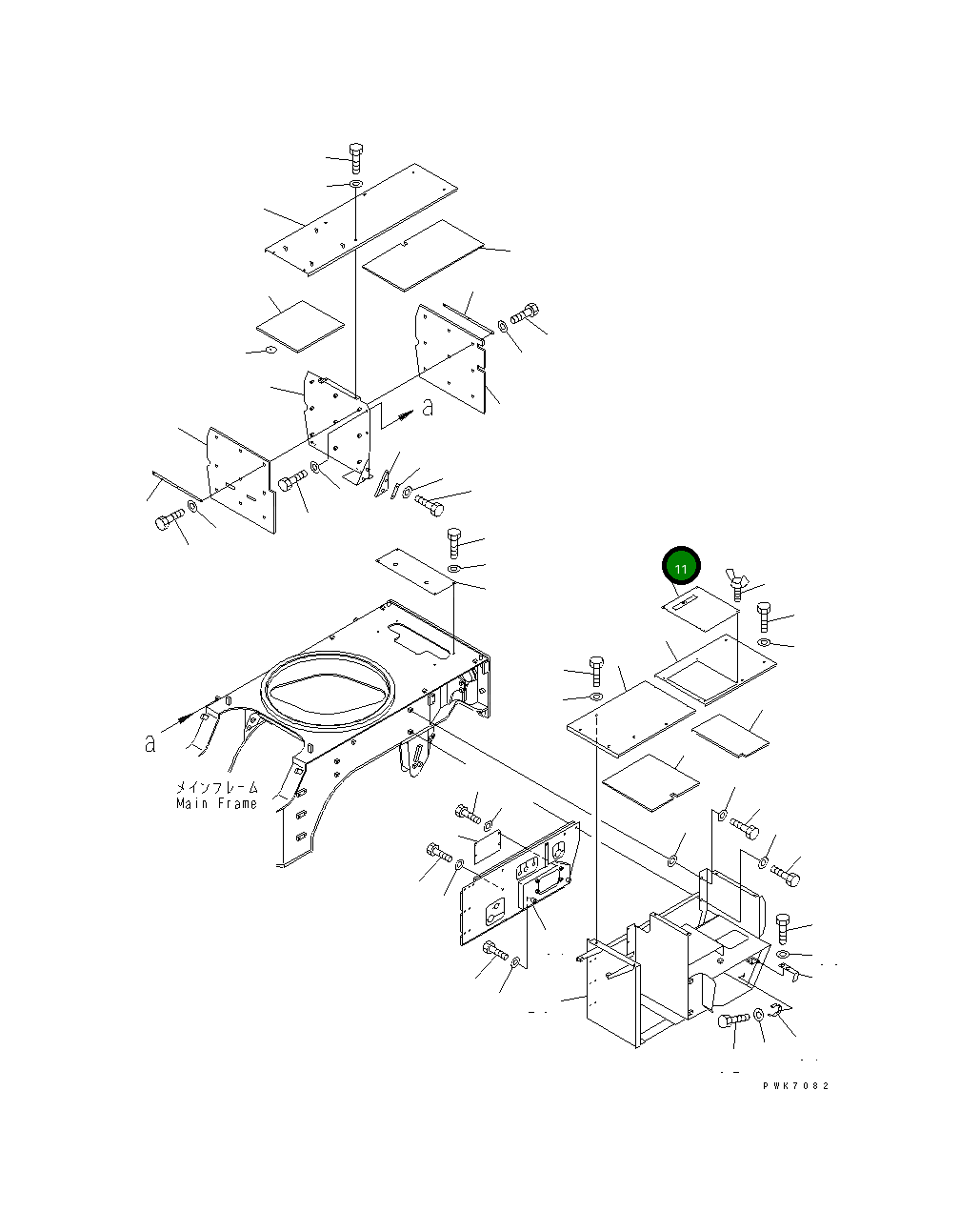 a
11
a
メインフレーム
Main Frame
PWK7082