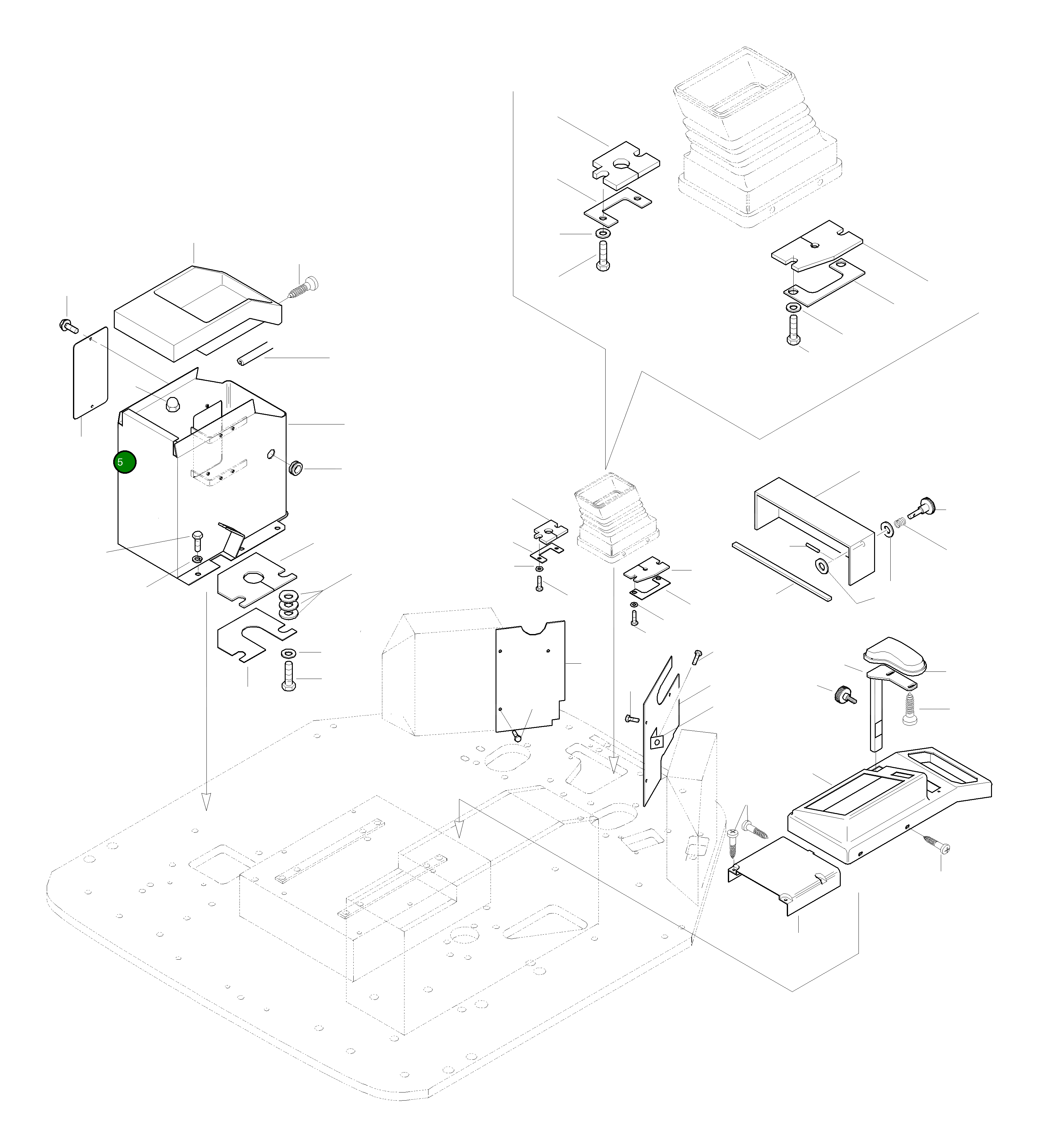 5