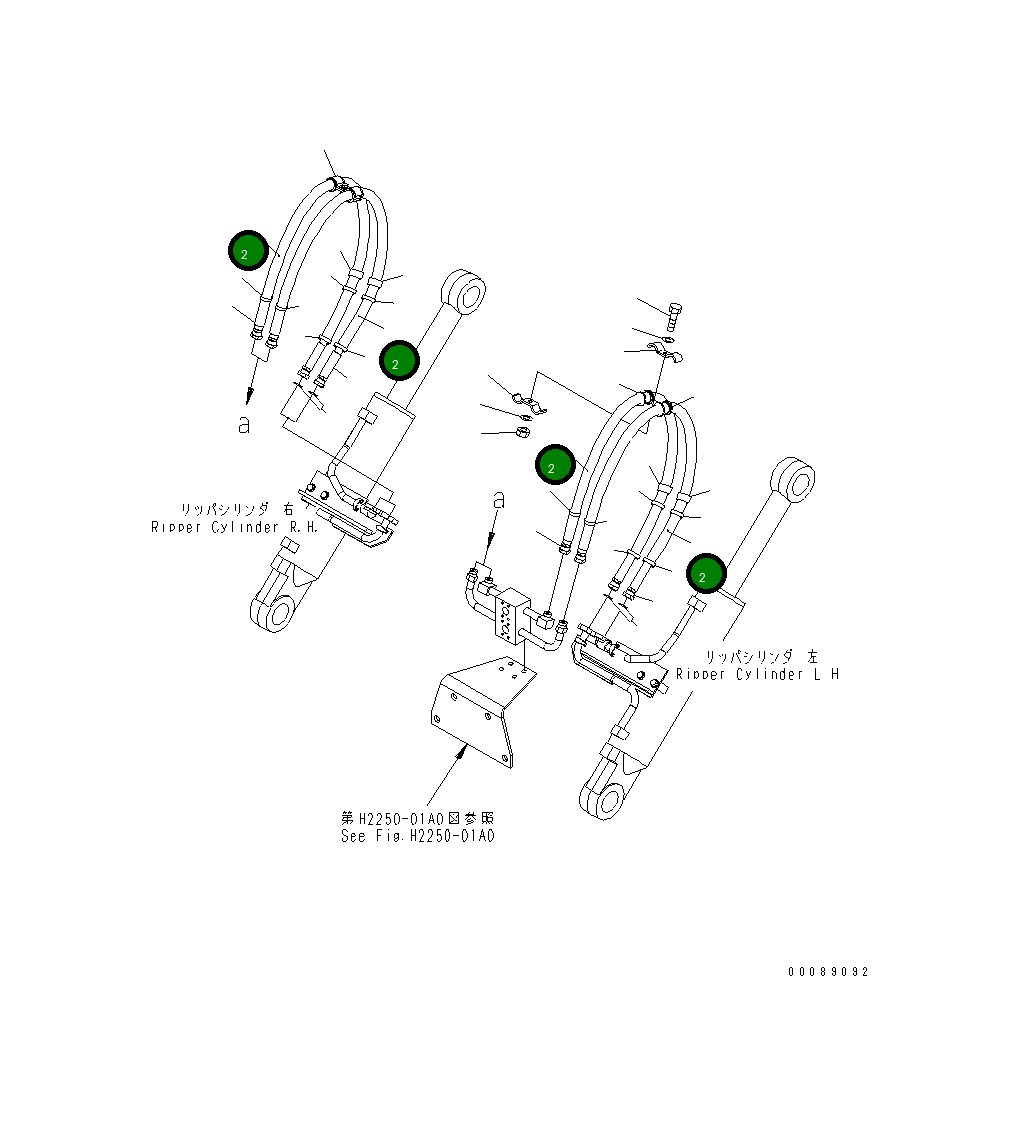 2

2

a

リッパシリンダ 右
Ripper Cylinder R.H.

2

a

2

リッパシリンダ 左
Ripper Cylinder L H

第H2250-01A0図参照
See Fig.H2250-01A0

00089092