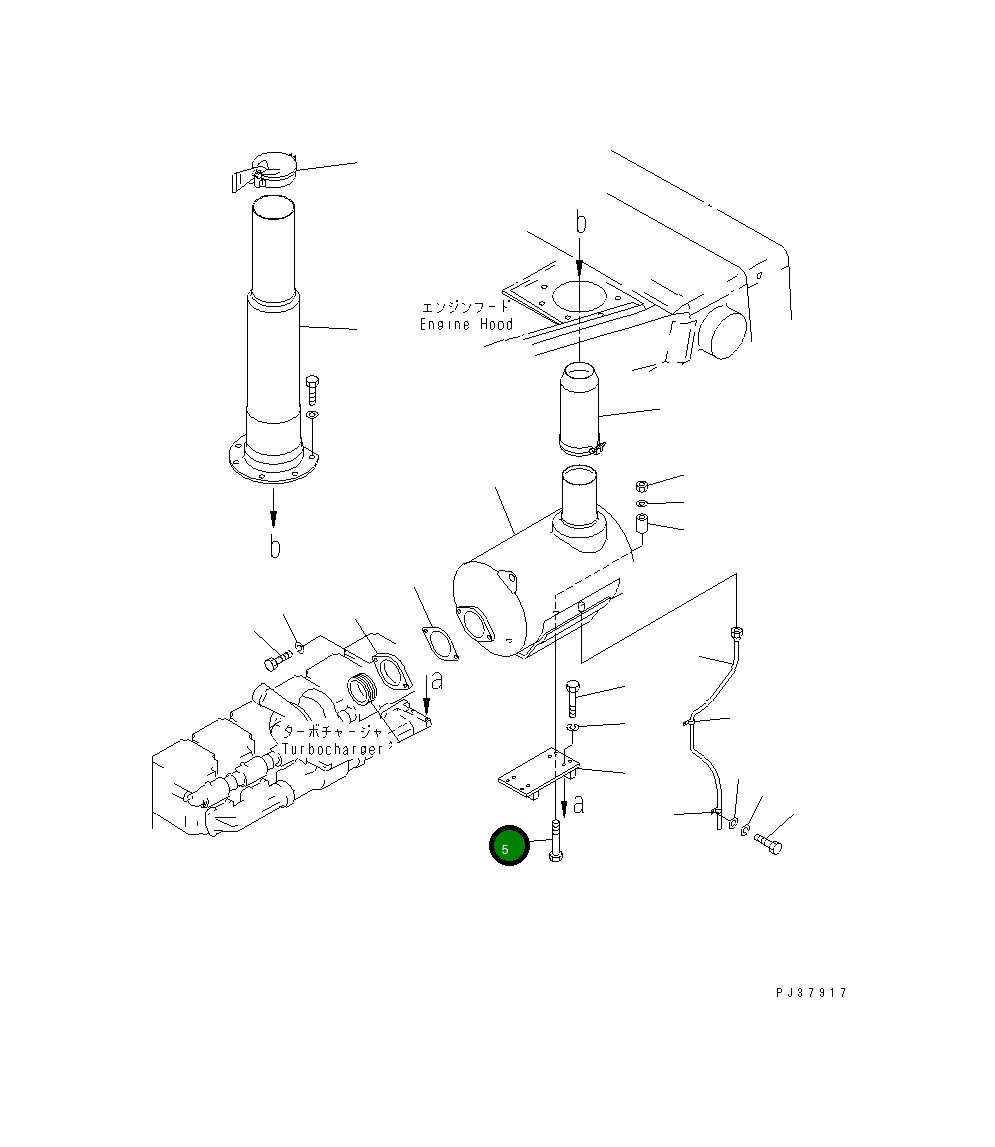 b

エンジンフード
Engine Hood

b

a

ターボチャージャ
Turbocharger

a

5

PJ37917