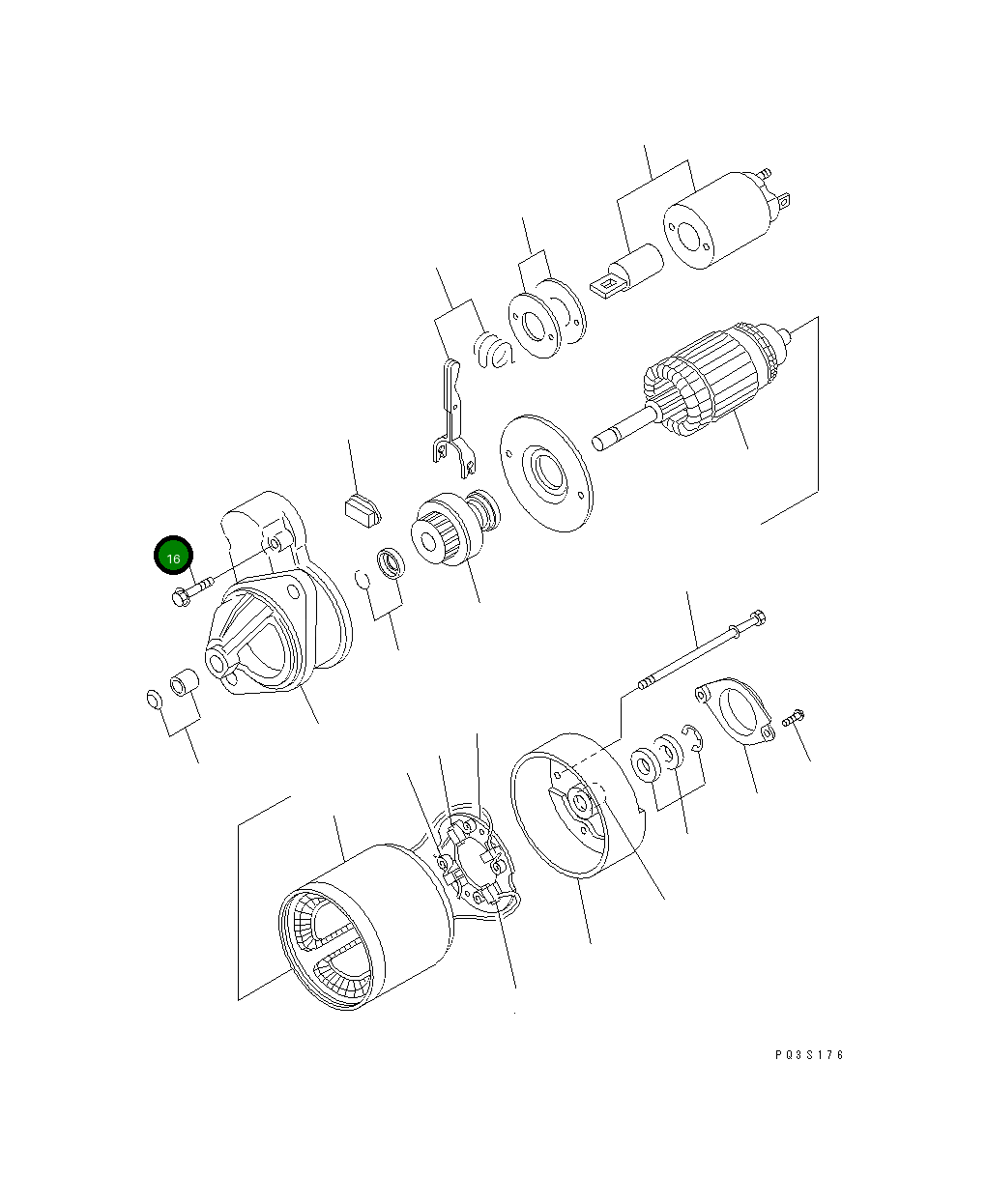 16

P03S176