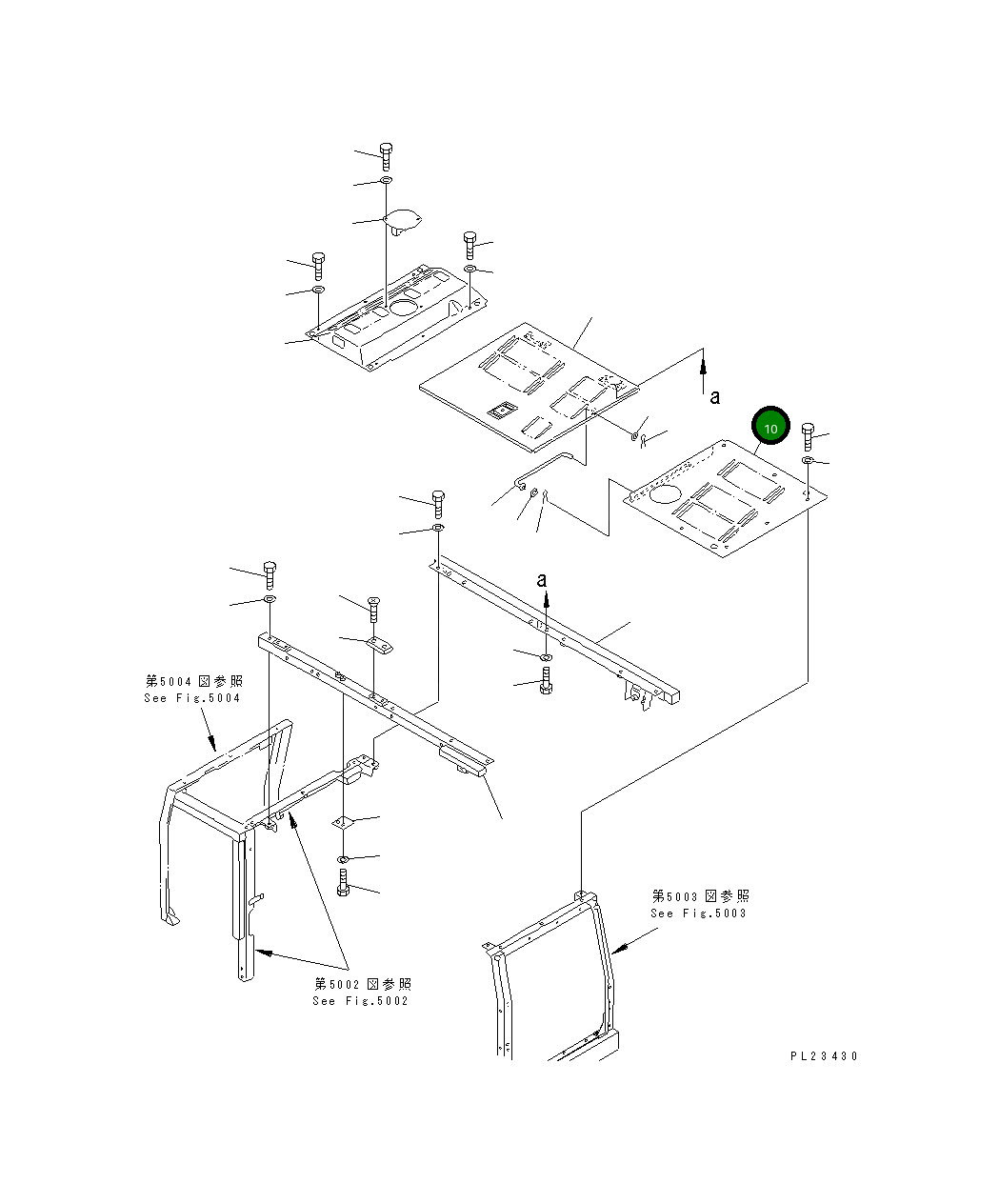 a

10

a

第5004図参照
See Fig.5004

第5003図参照
See Fig.5003

第5002図参照
See Fig.5002

PL23430