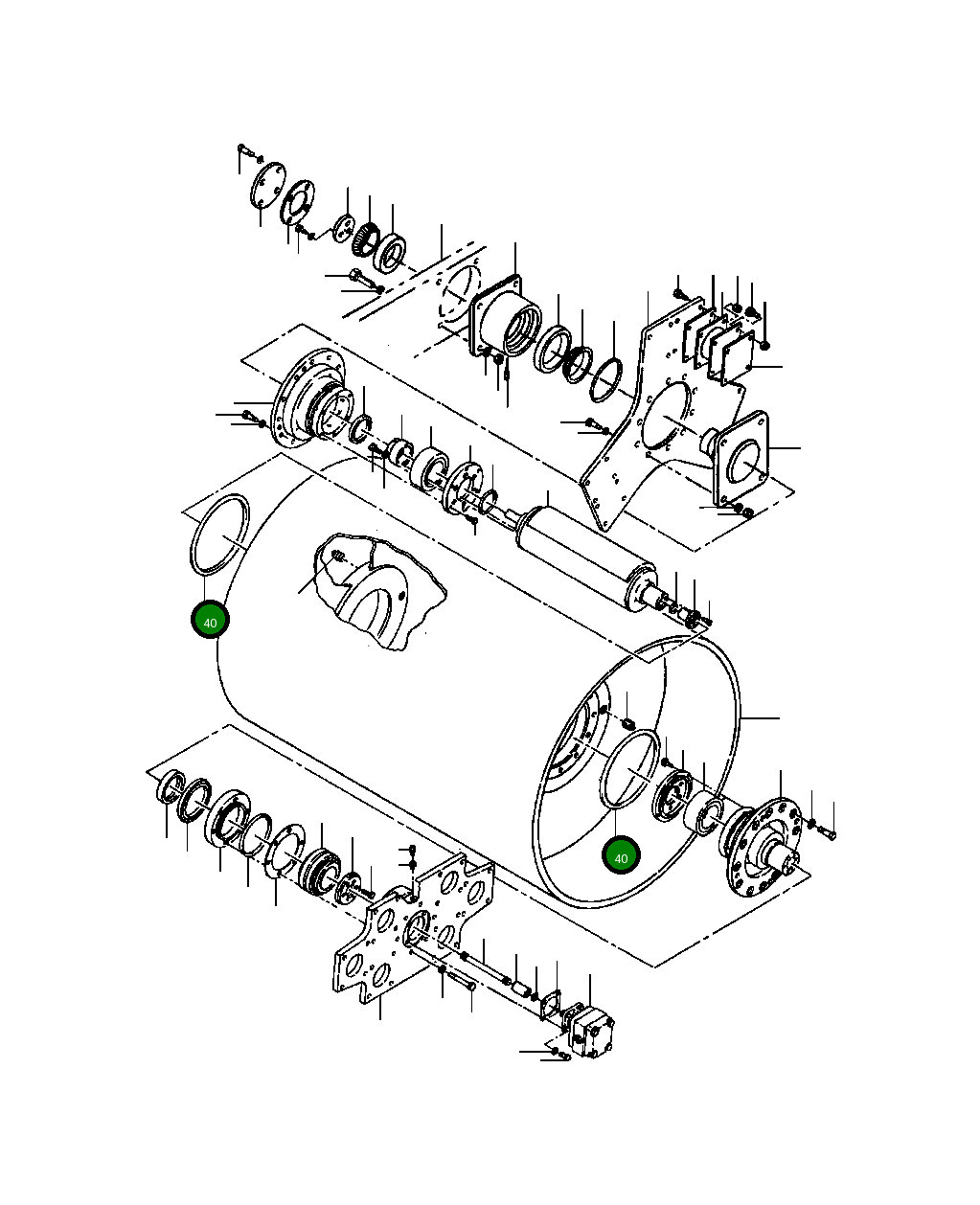 40

40