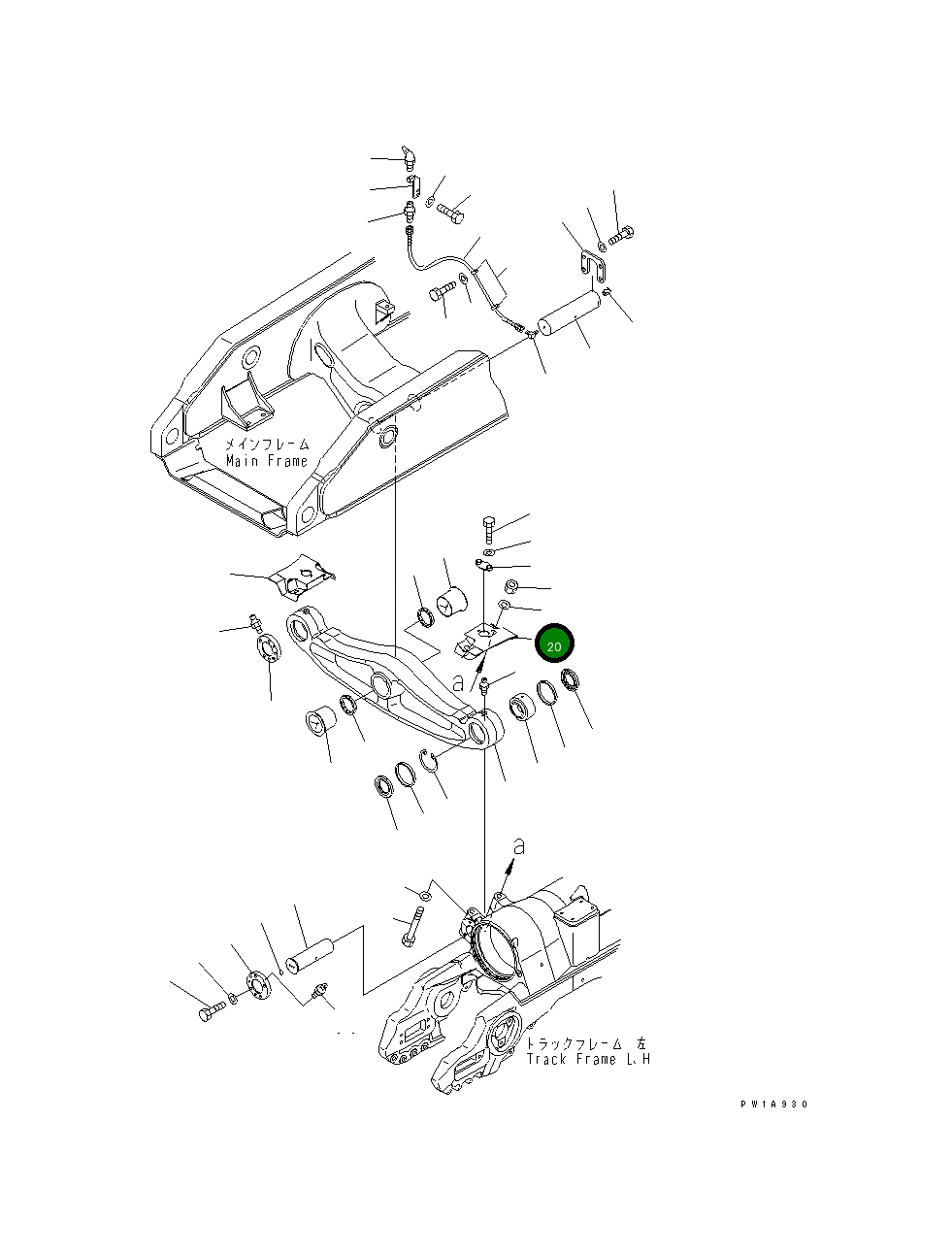 メインフレーム
Main Frame

20

a

a

トラックフレーム 左
Track Frame L.H

PW1A930