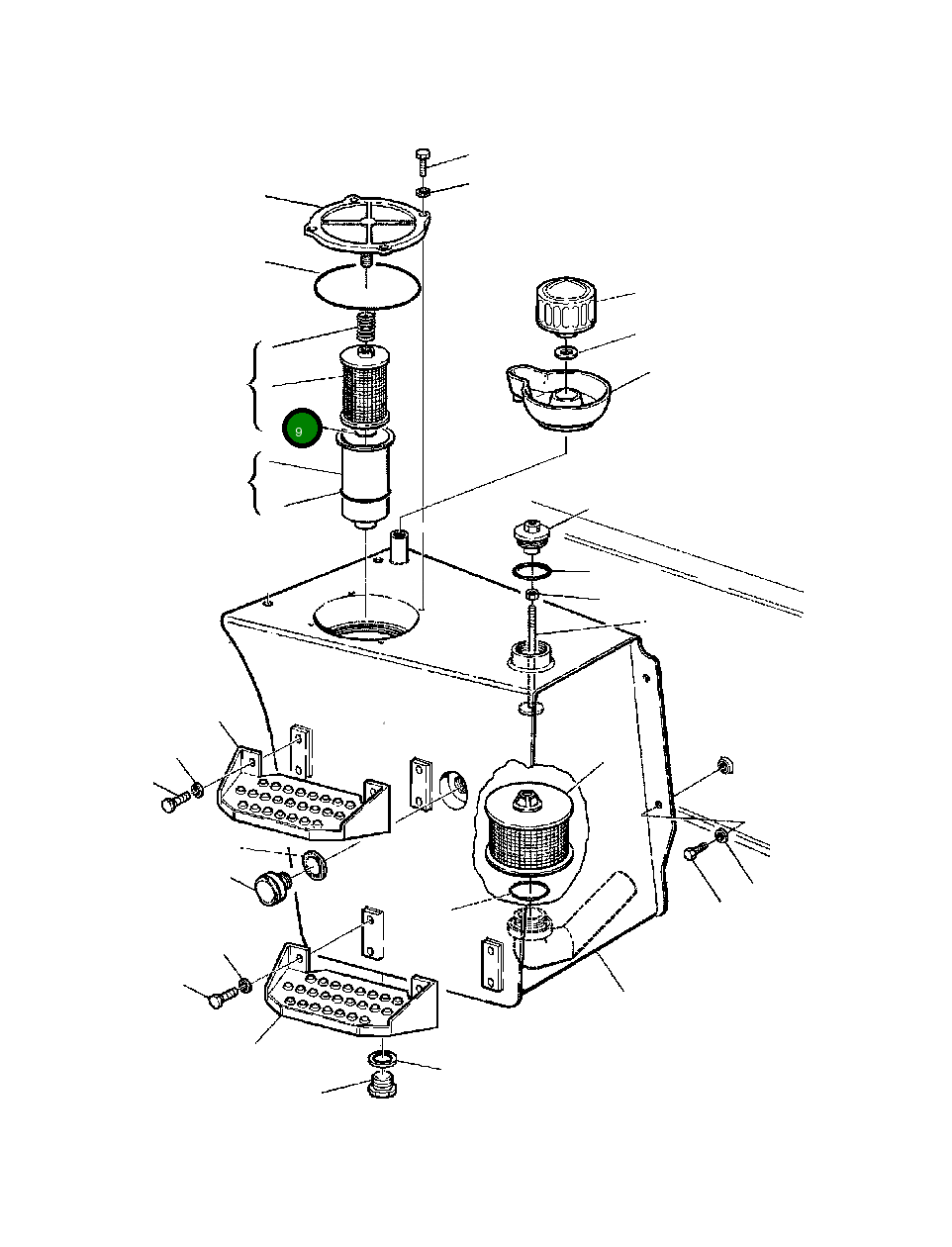 9