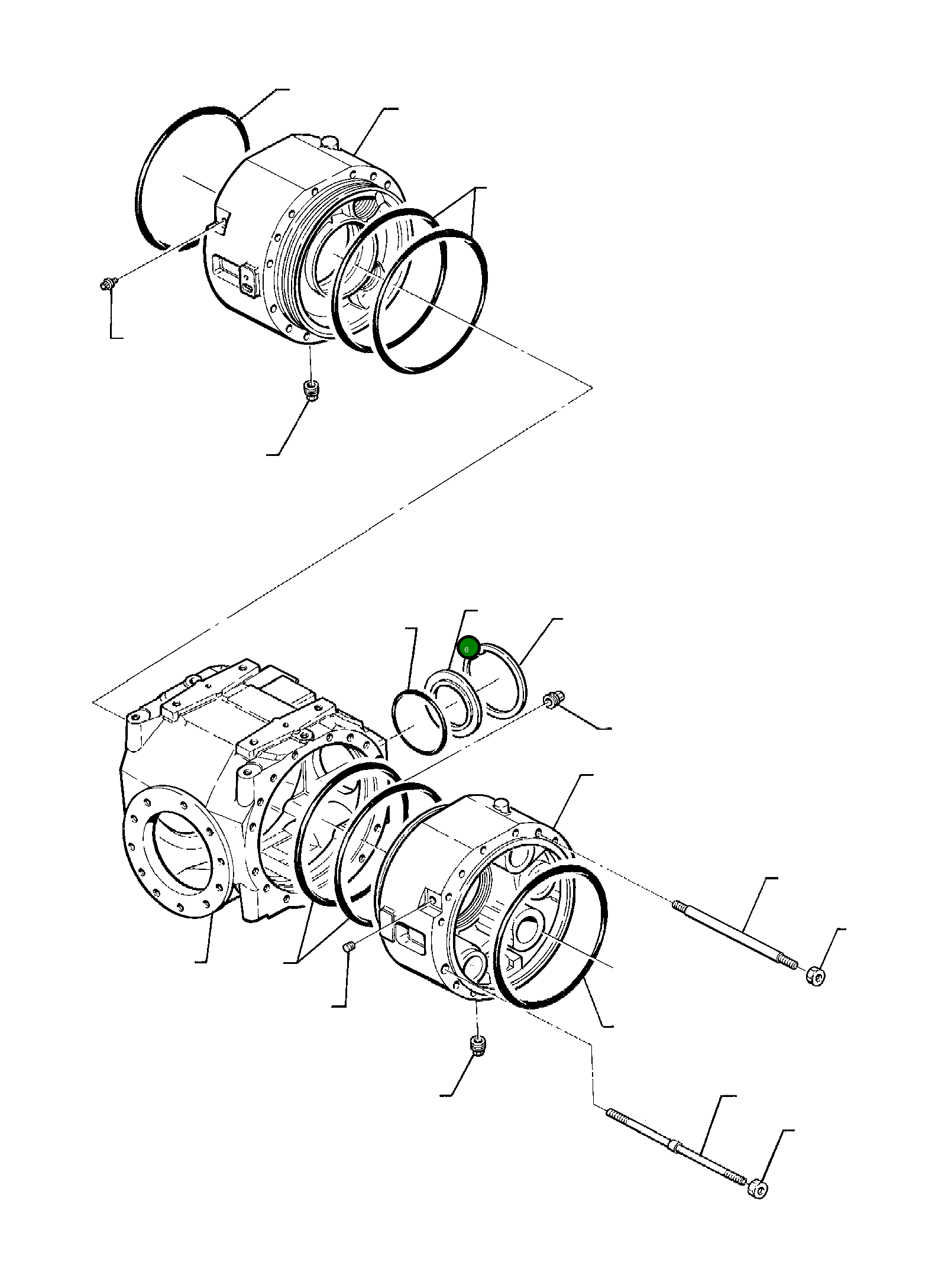 6