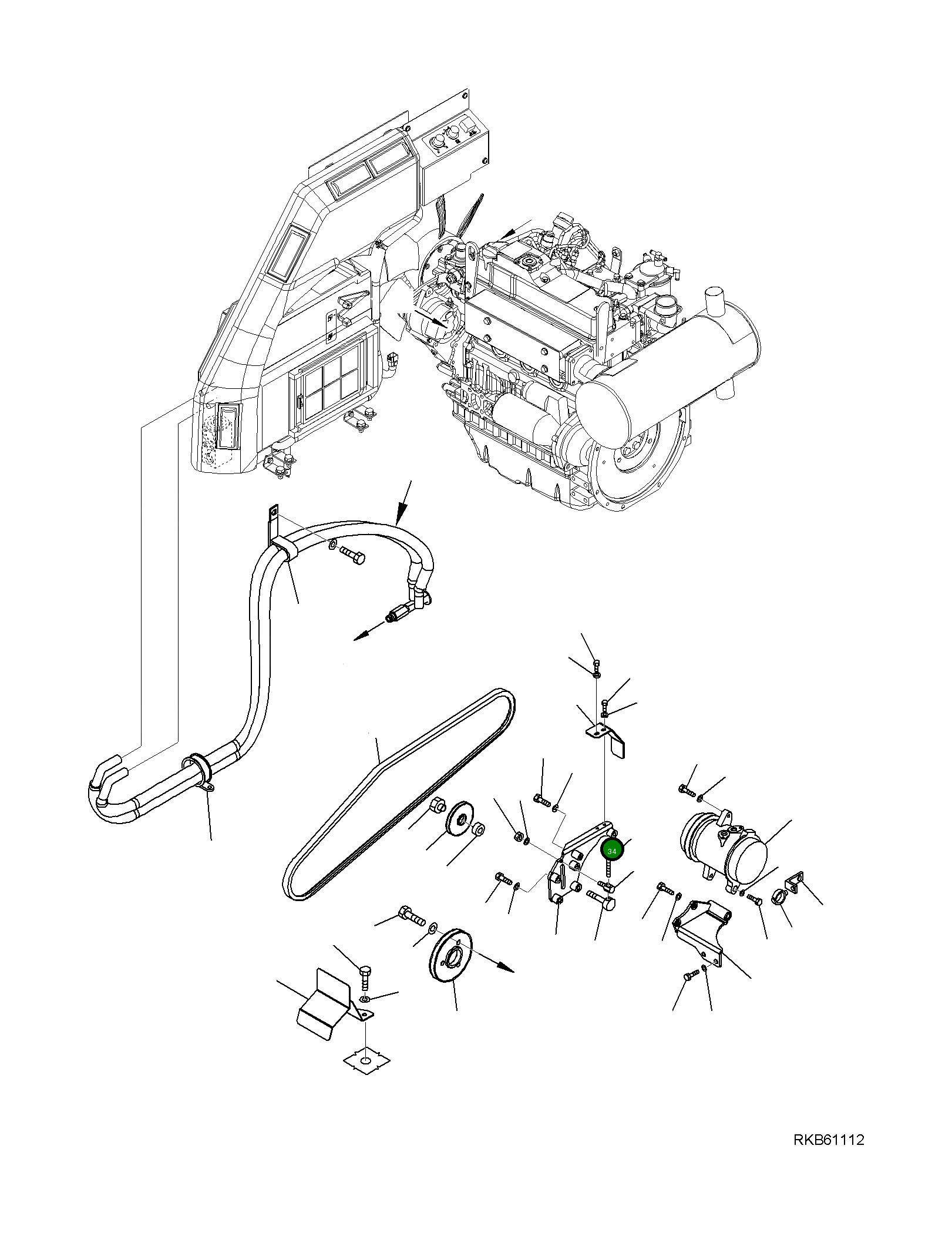 34

RKB61112