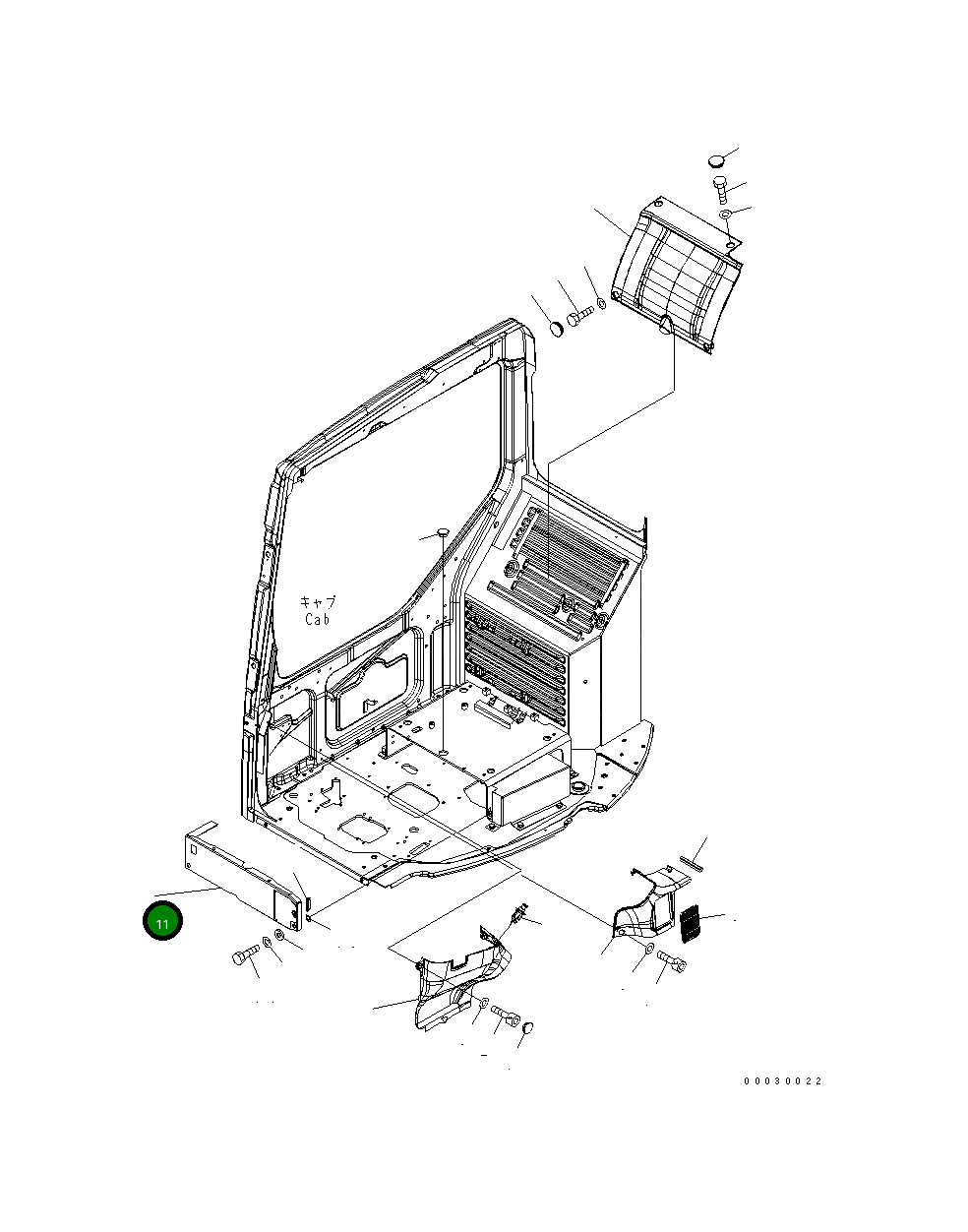 キャブ
Cab

11

00030022