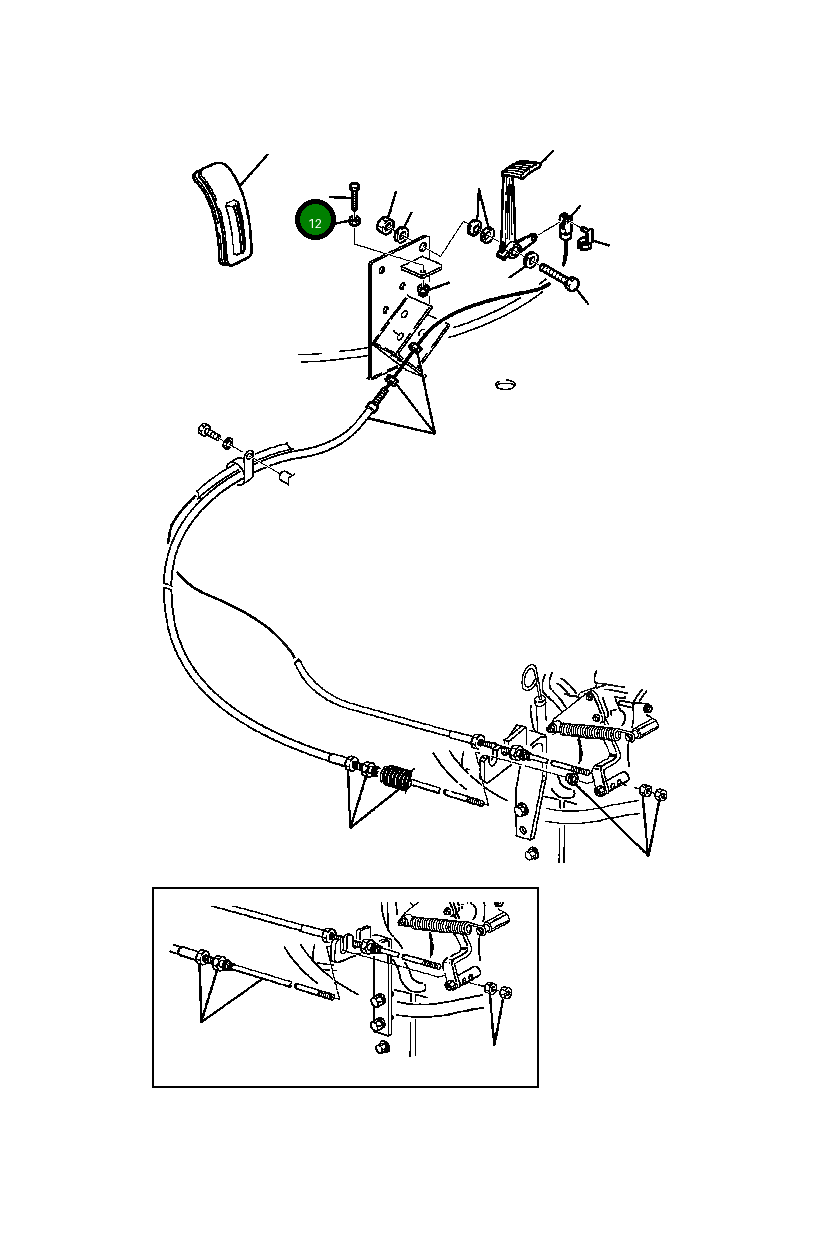 12