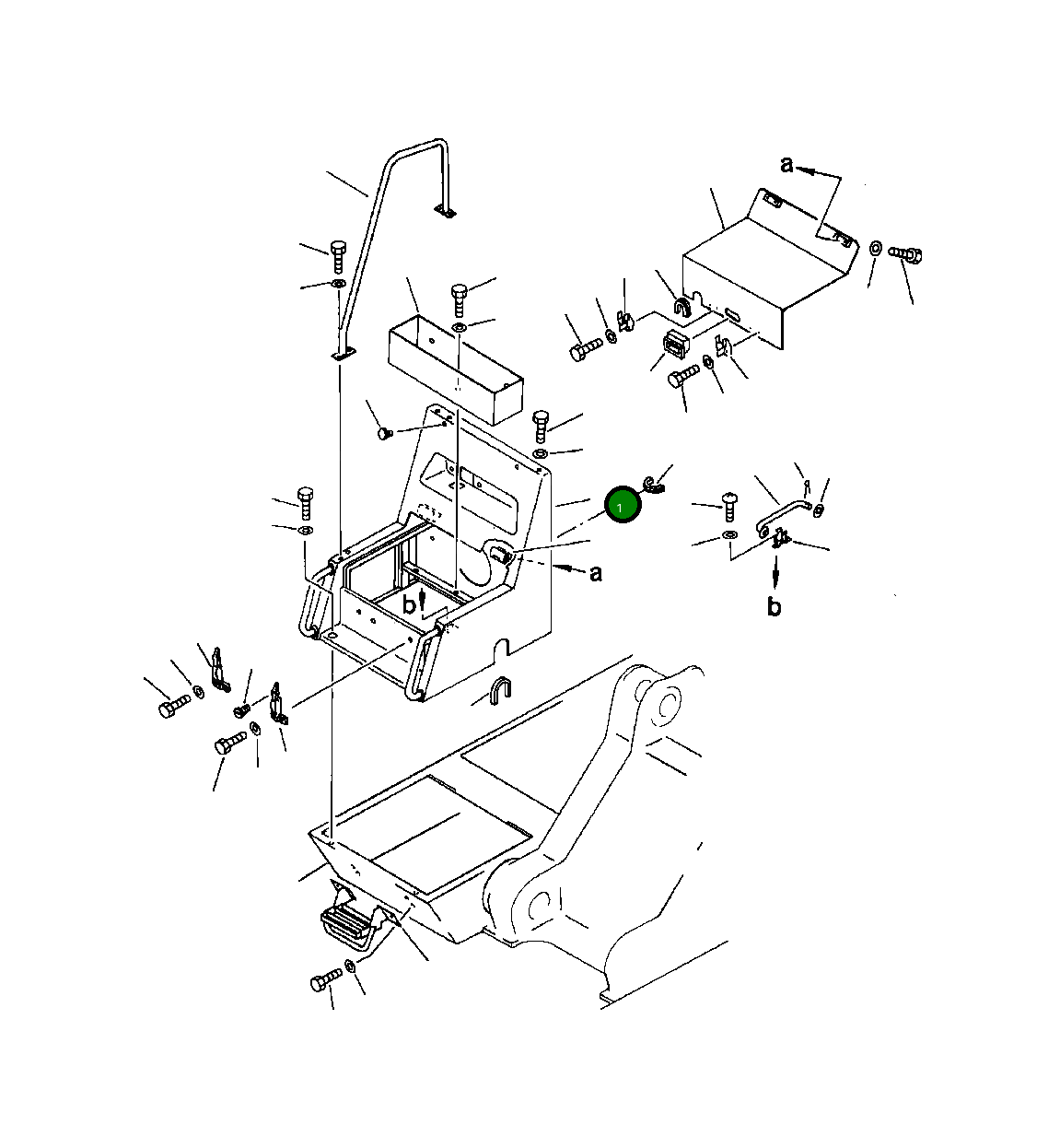 a
1
a
b
b