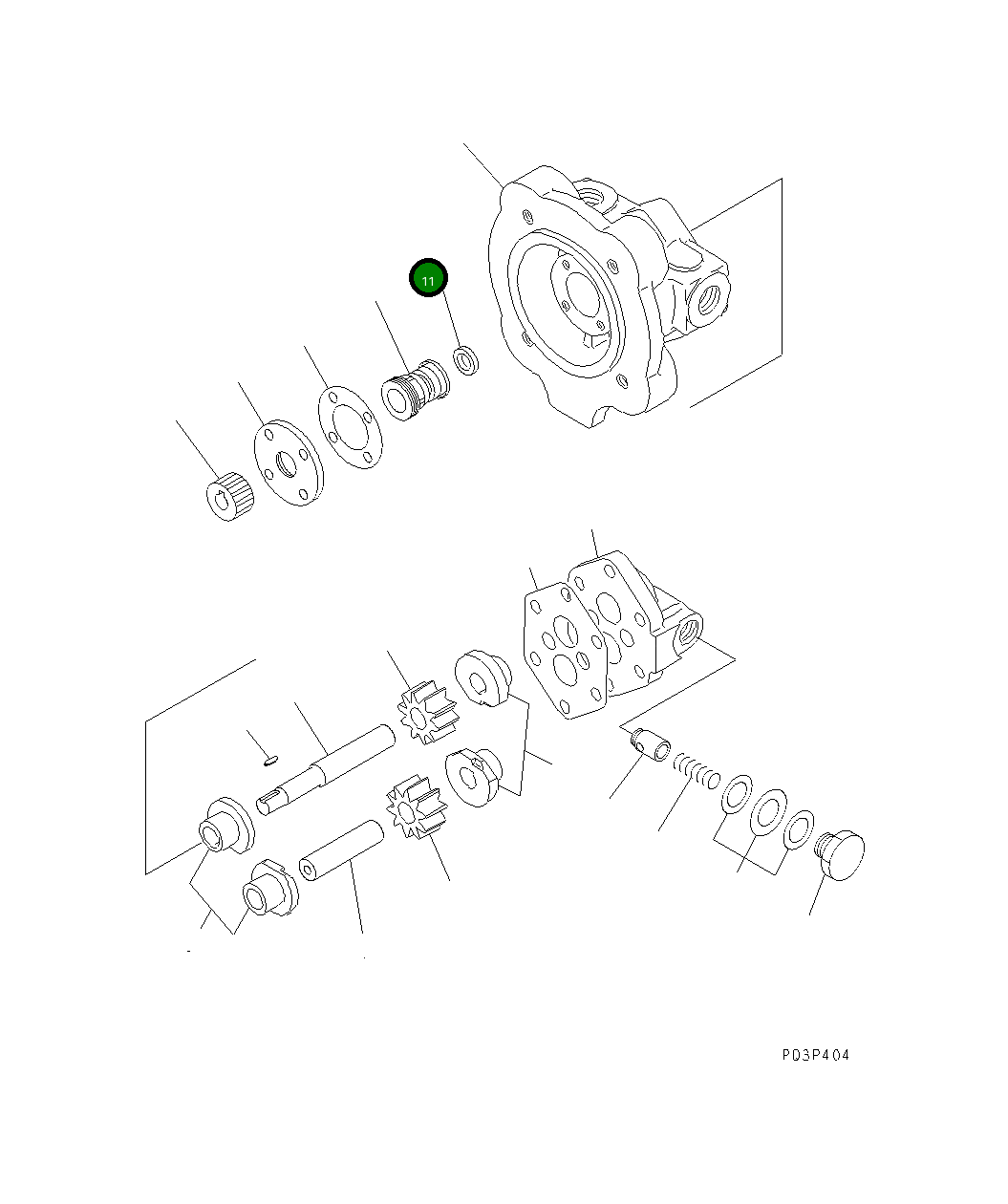 11

P03P404