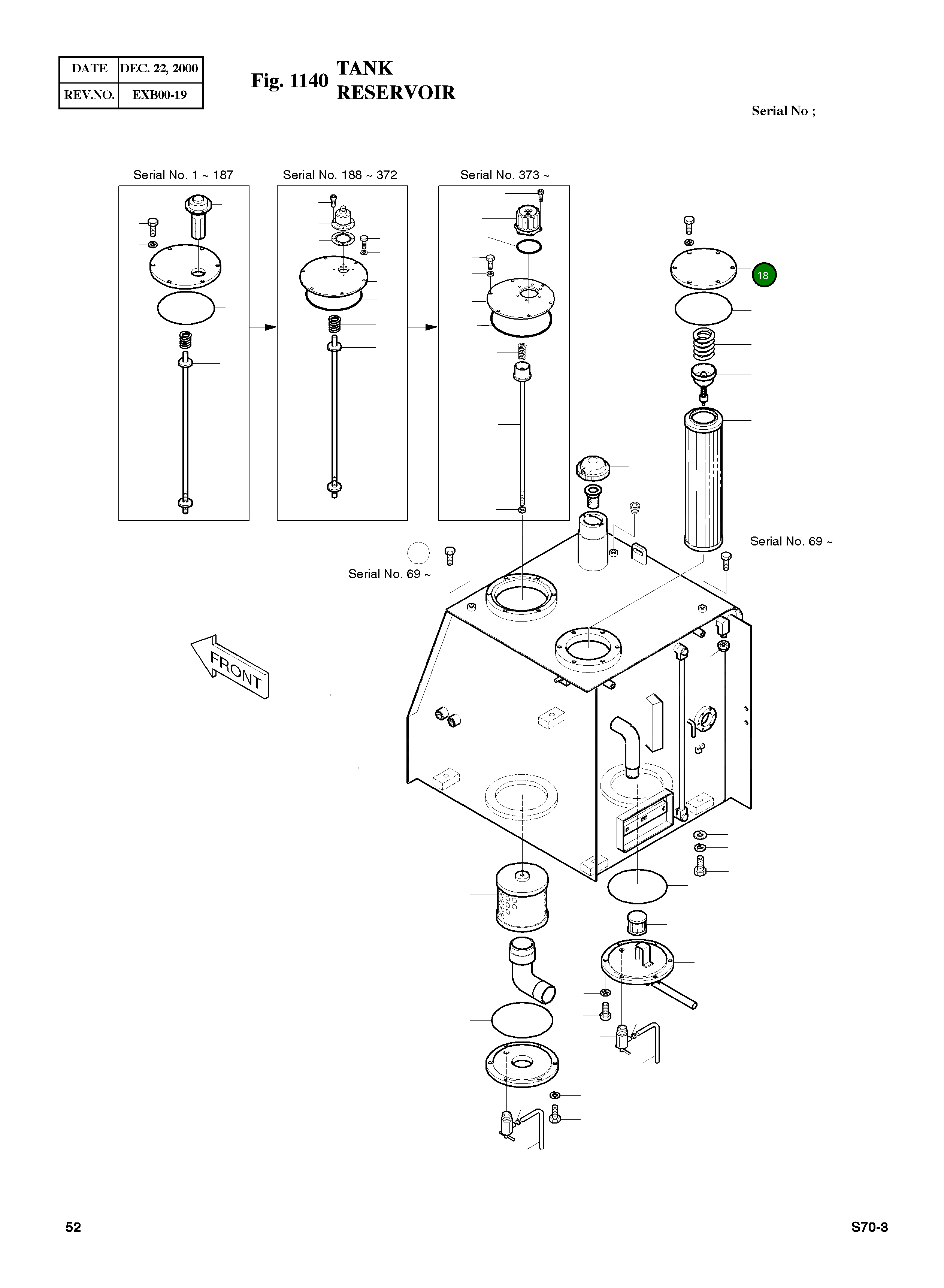 | DATE | DEC. 22, 2000 |
|---|---|
| REV.NO. | EXB00-19 |

Fig. 1140 TANK RESERVOIR

Serial No ;

Serial No. 1 ~ 187

Serial No. 188 ~ 372

Serial No. 373 ~

18

Serial No. 69 ~

Serial No. 69 ~

FRONT

52

S70-3