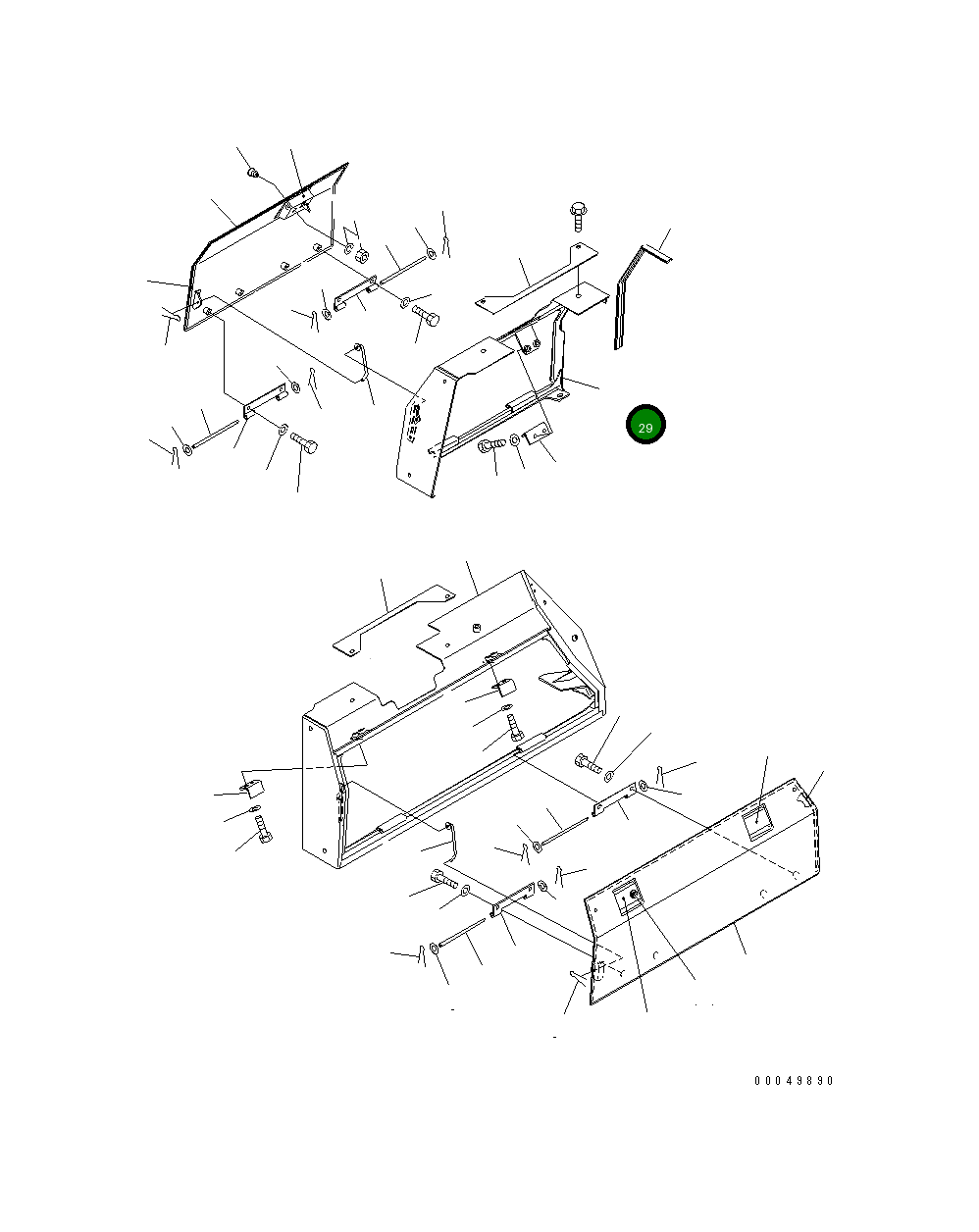 29

00049890